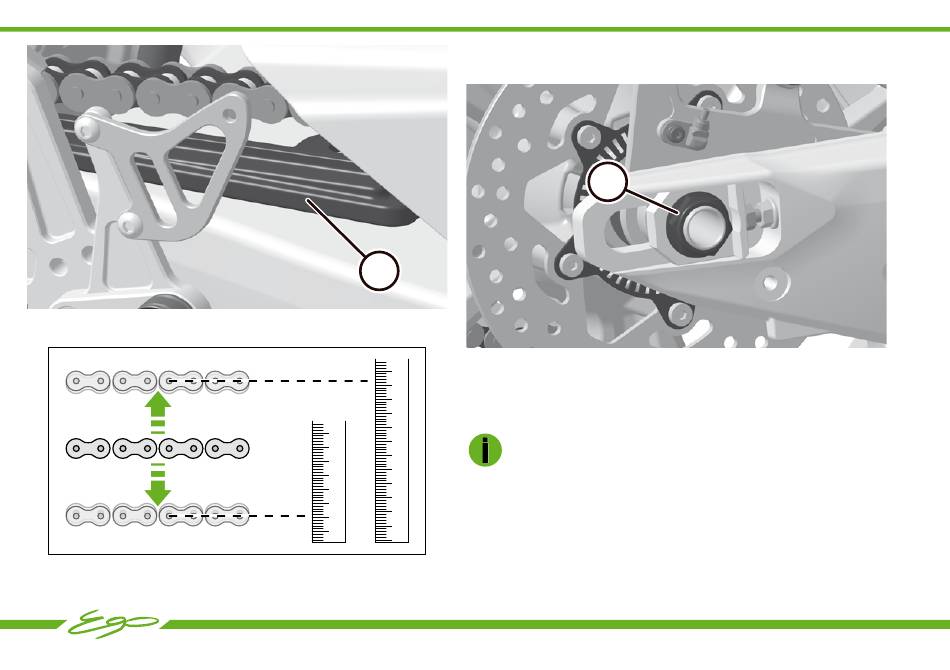 Ego