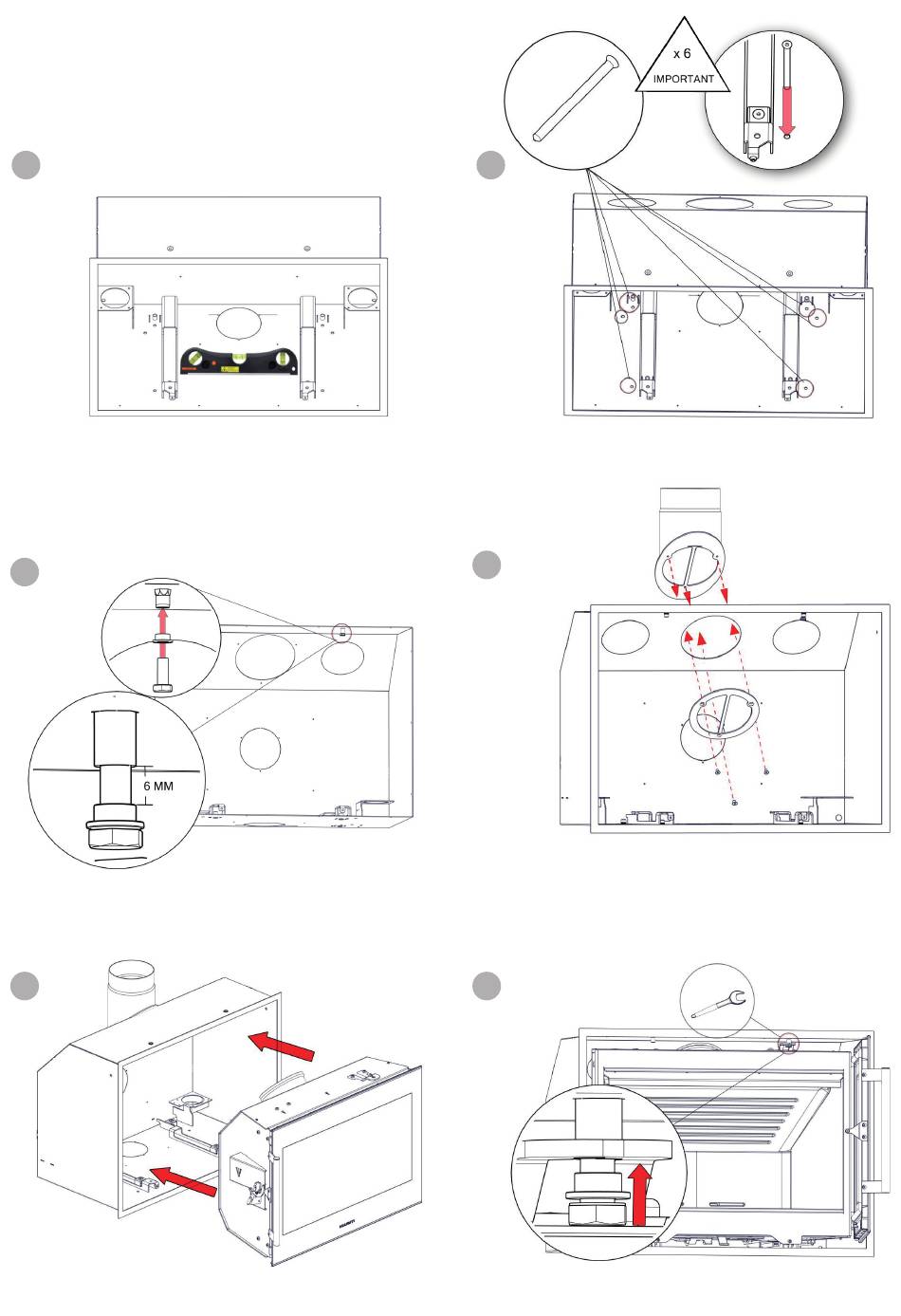 x 6
IMPORTANT

6 MM