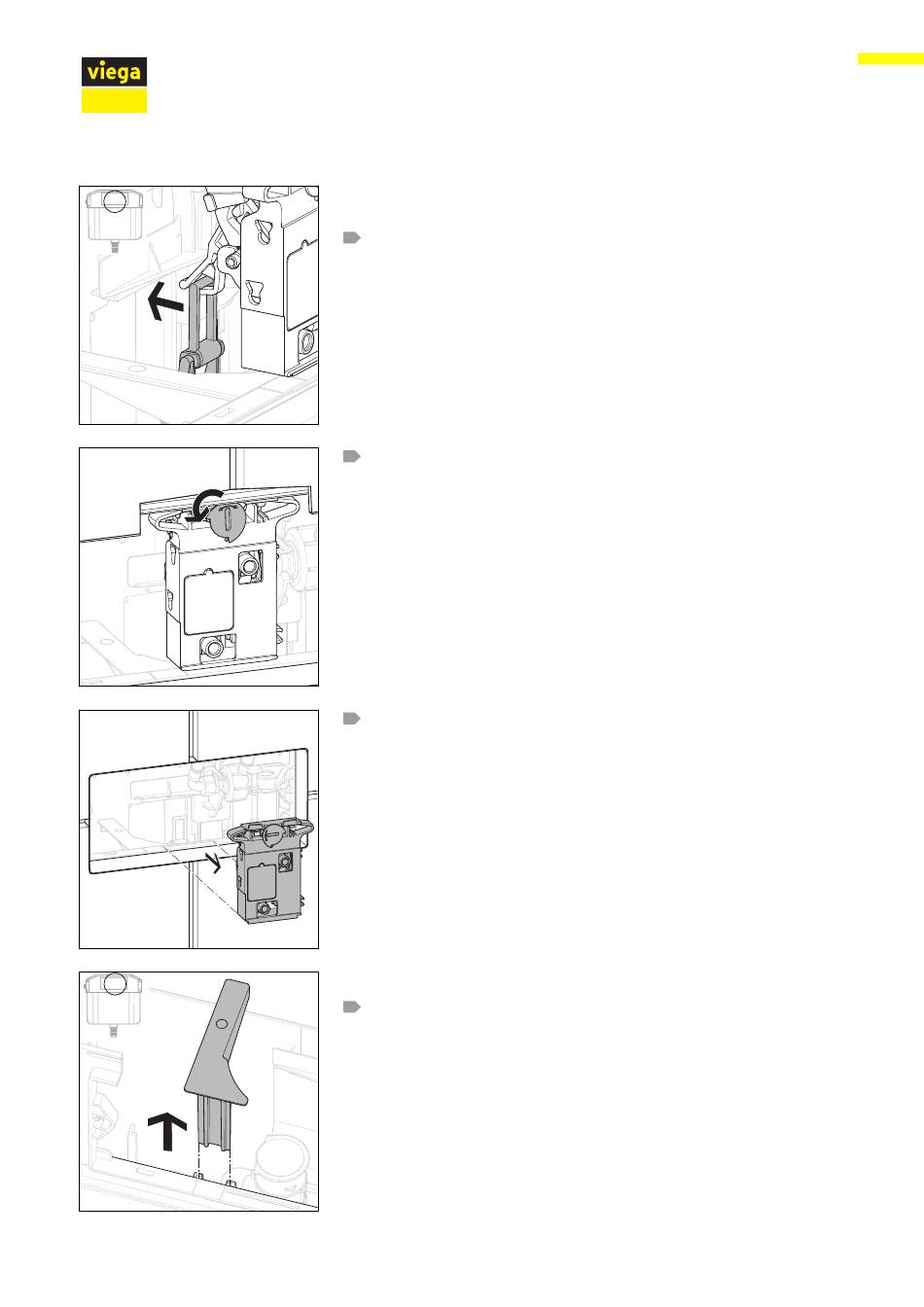 viega