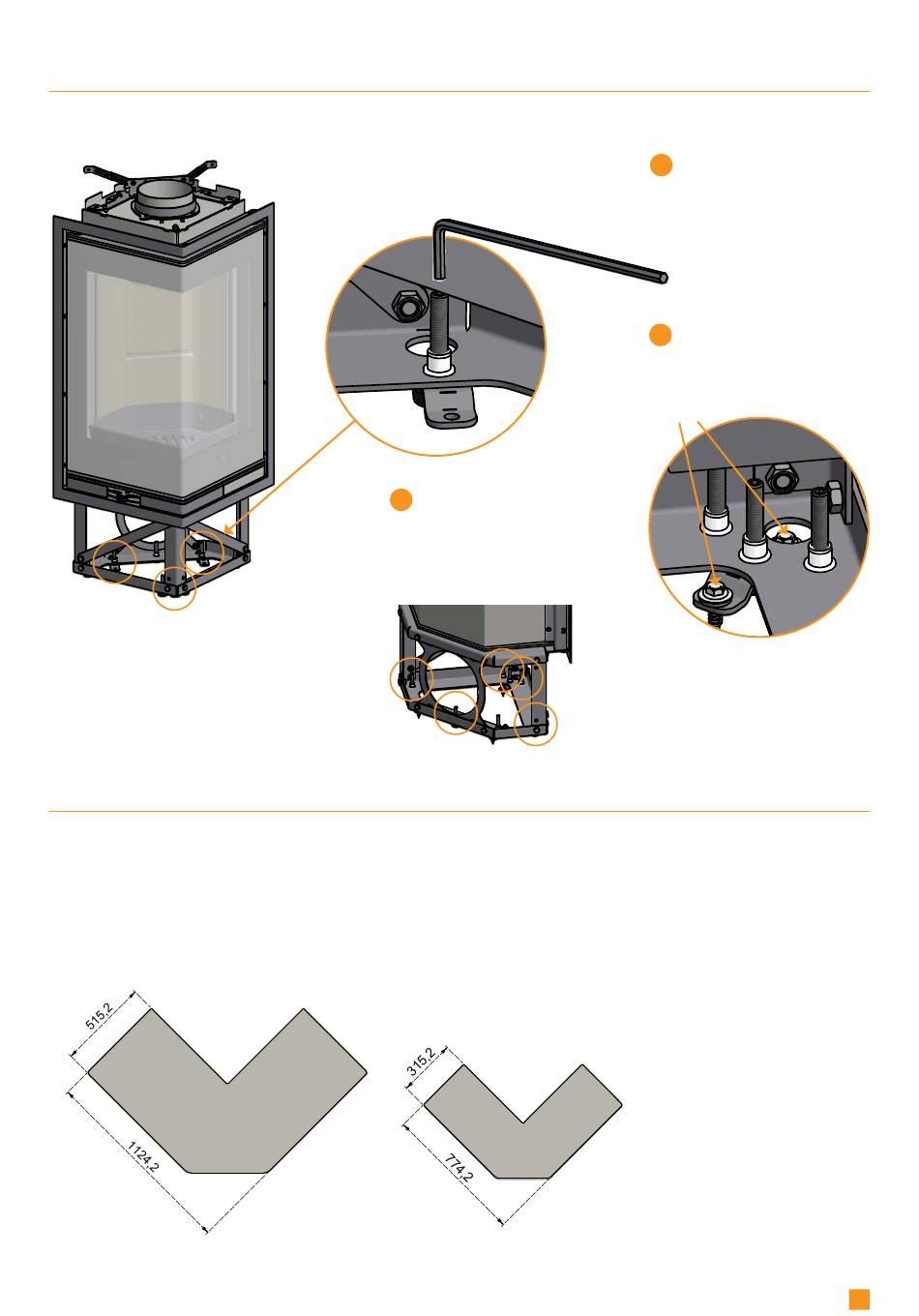 515,2

1124,2

315,2

774,2