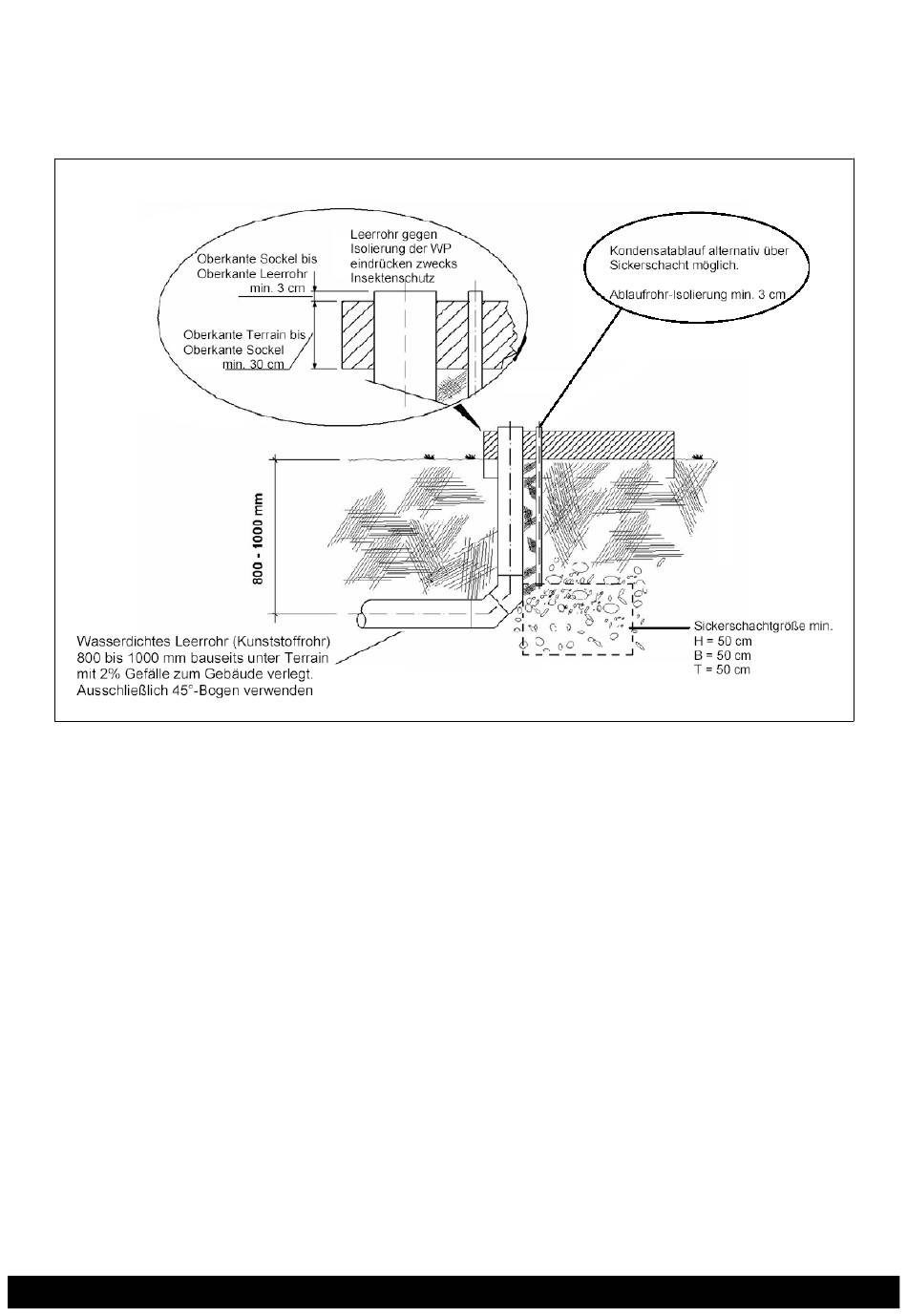 Oberkante Sockel bis Oberkante Leerrohr min. 3 cm

Leerrohr gegen Isolierung der WP eindrücken zwecks Insektenschutz

Oberkante Terrain bis Oberkante Sockel min. 30 cm

Kondensatablauf alternativ über Sickerschacht möglich.

Ablaufrohr-Isolierung min. 3 cm

800 - 1000 mm

Wasserdichtes Leerrohr (Kunststoffrohr) 800 bis 1000 mm bauseits unter Terrain mit 2% Gefälle zum Gebäude verlegt. Ausschließlich 45°-Bogen verwenden

Sickerschachtgröße min.
H = 50 cm
B = 50 cm
T = 50 cm