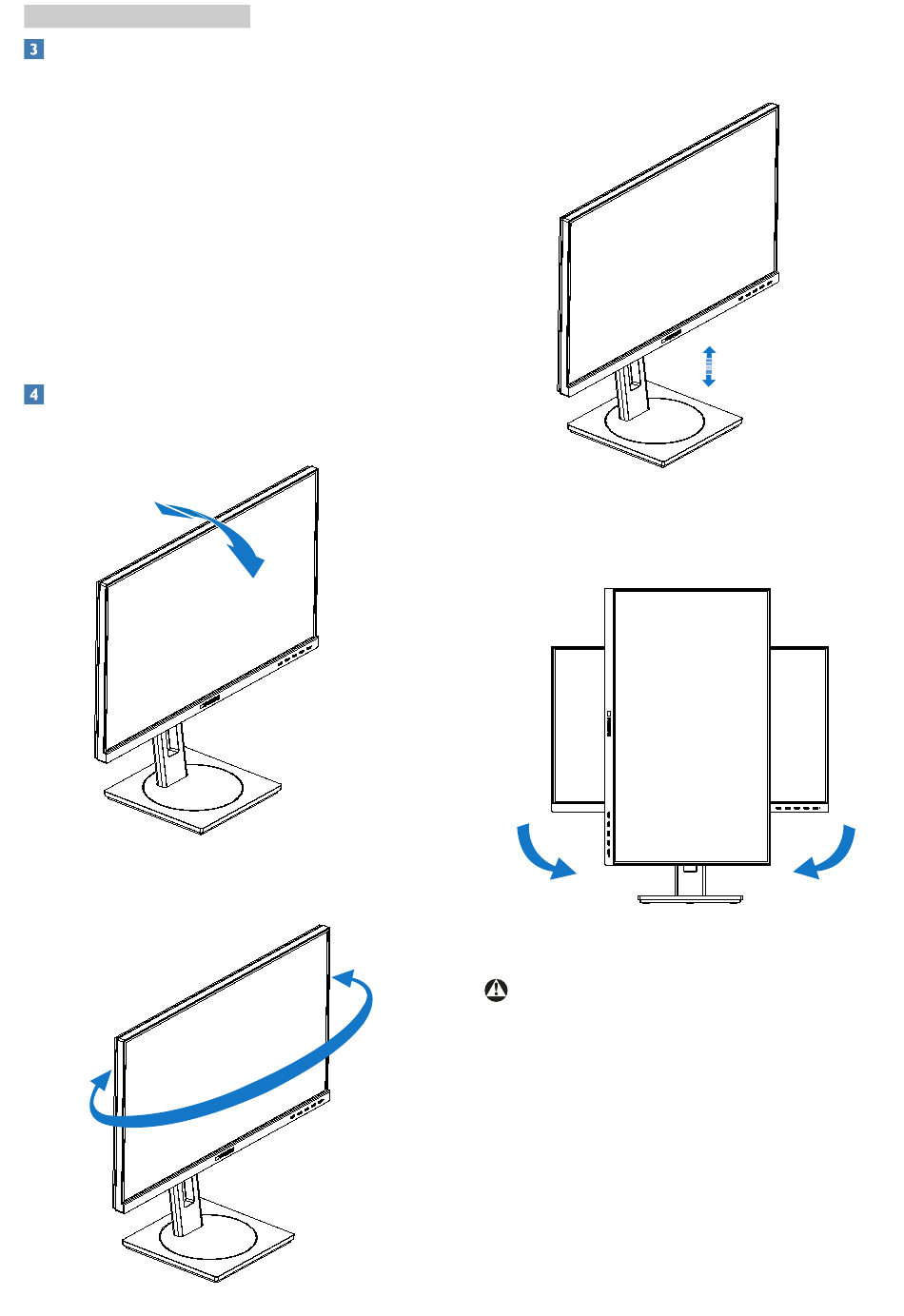 3

4