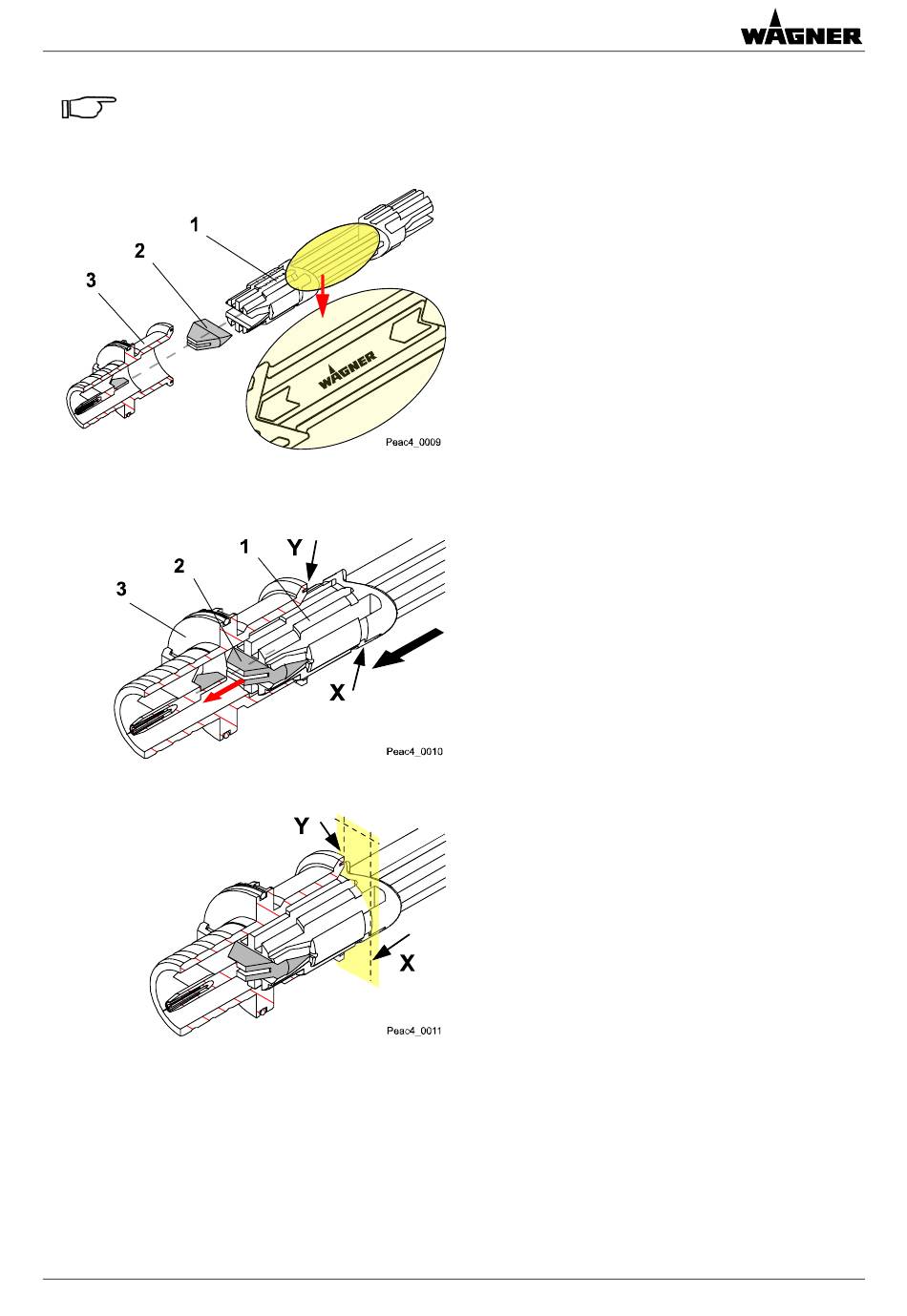 WAGNER

1
2
3
WAGNER
Peac4_0009

1
Y
2
3
X
Peac4_0010

Y
X
Peac4_0011