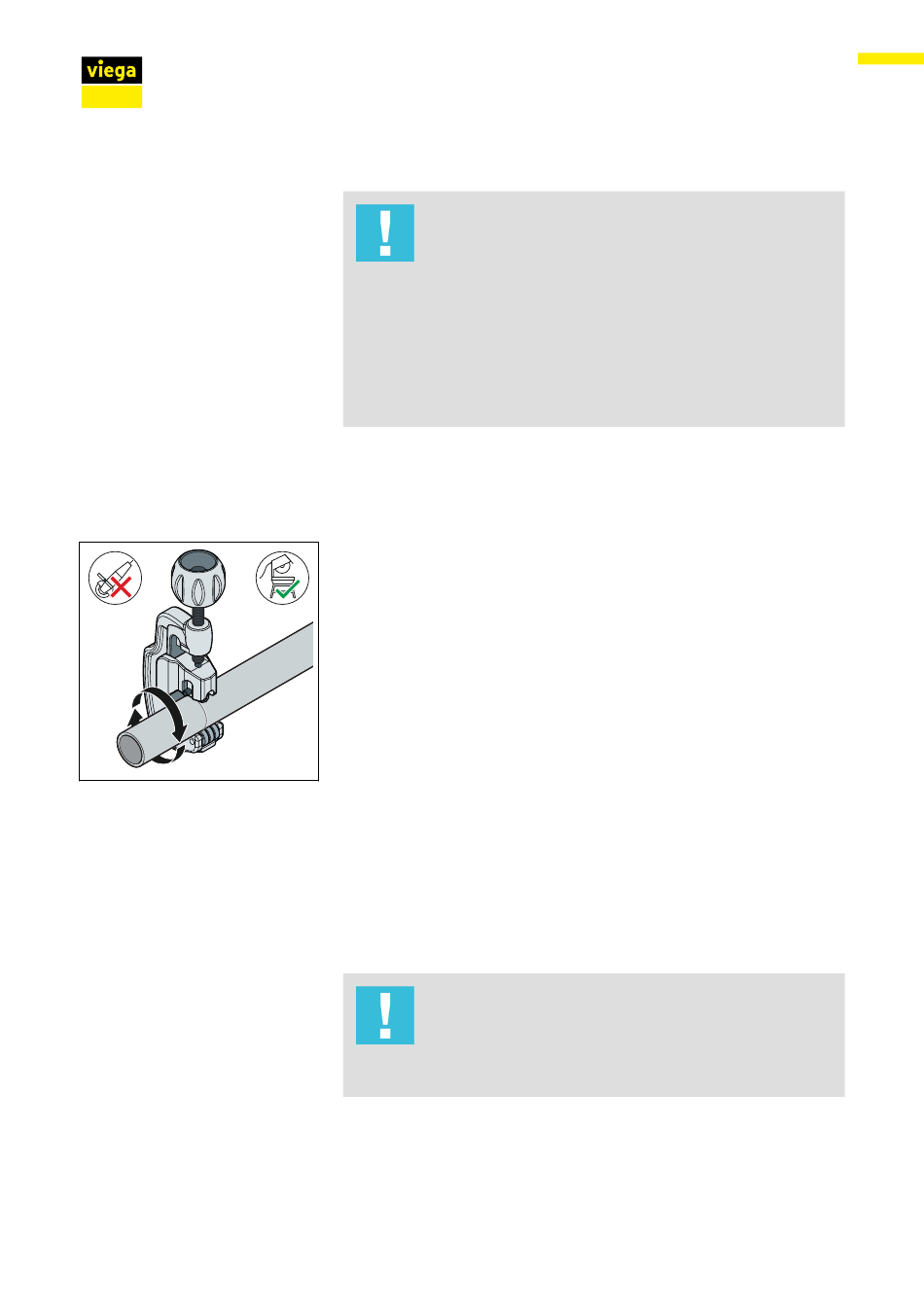 viega