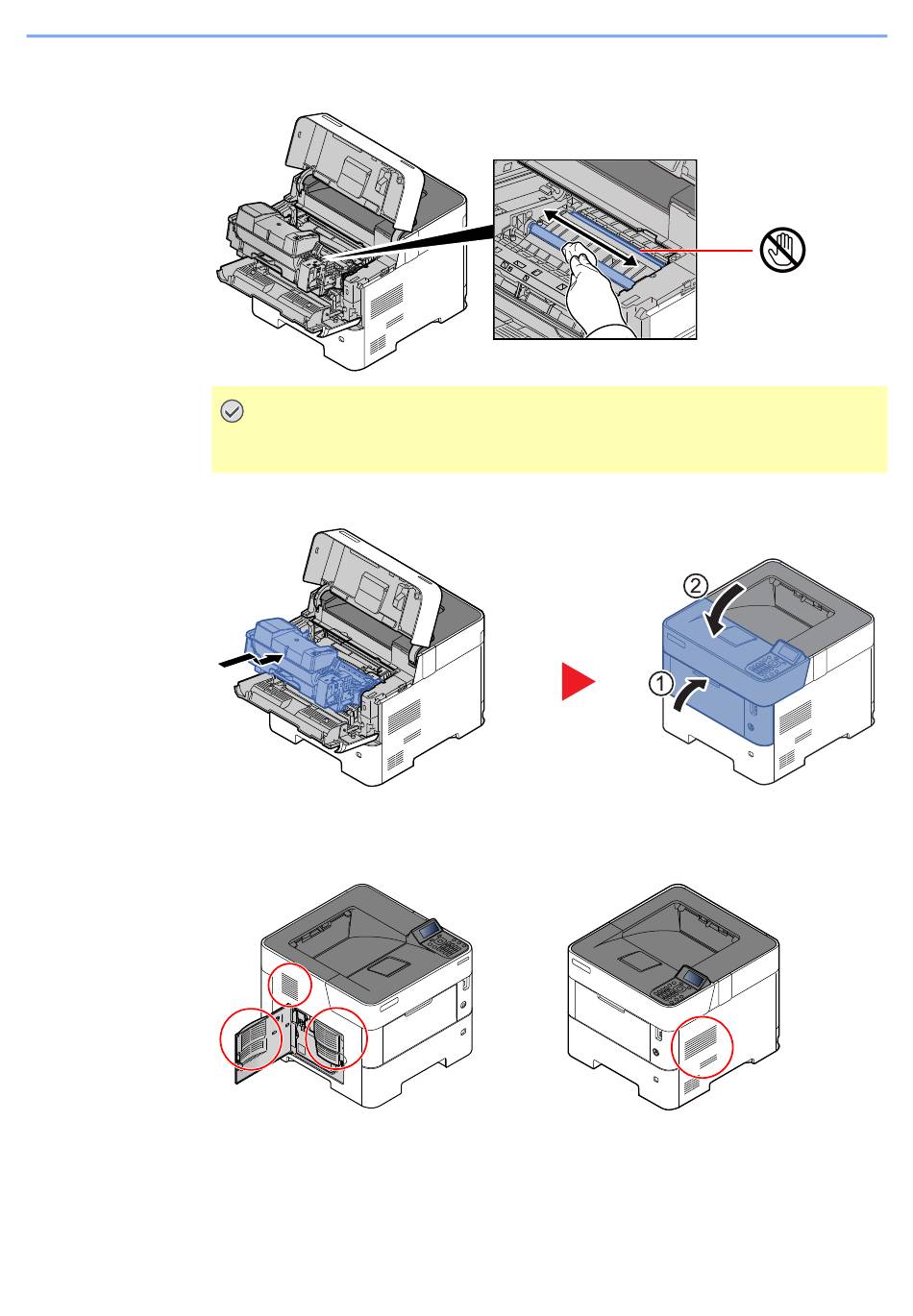 2

1