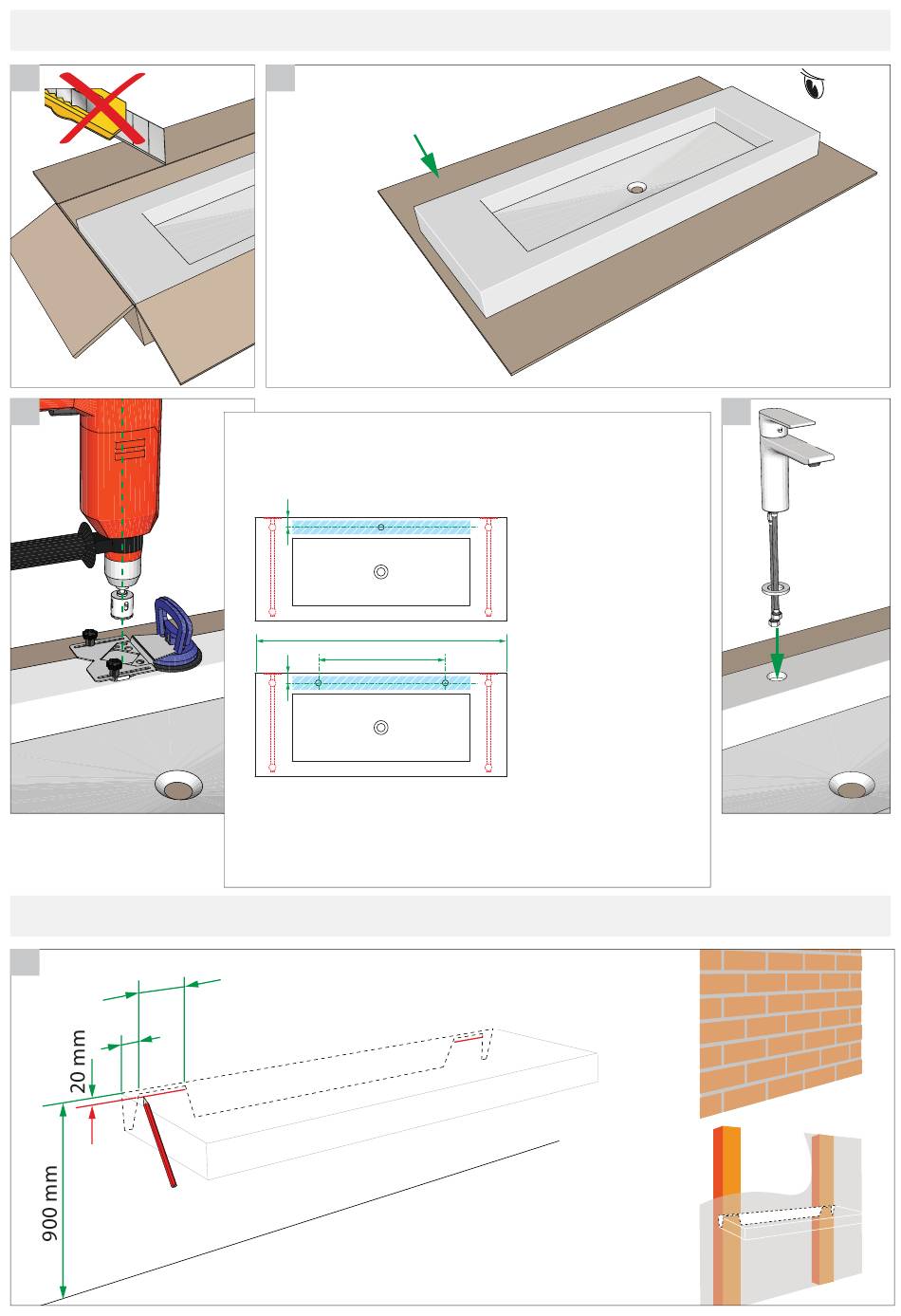 20 mm

900 mm