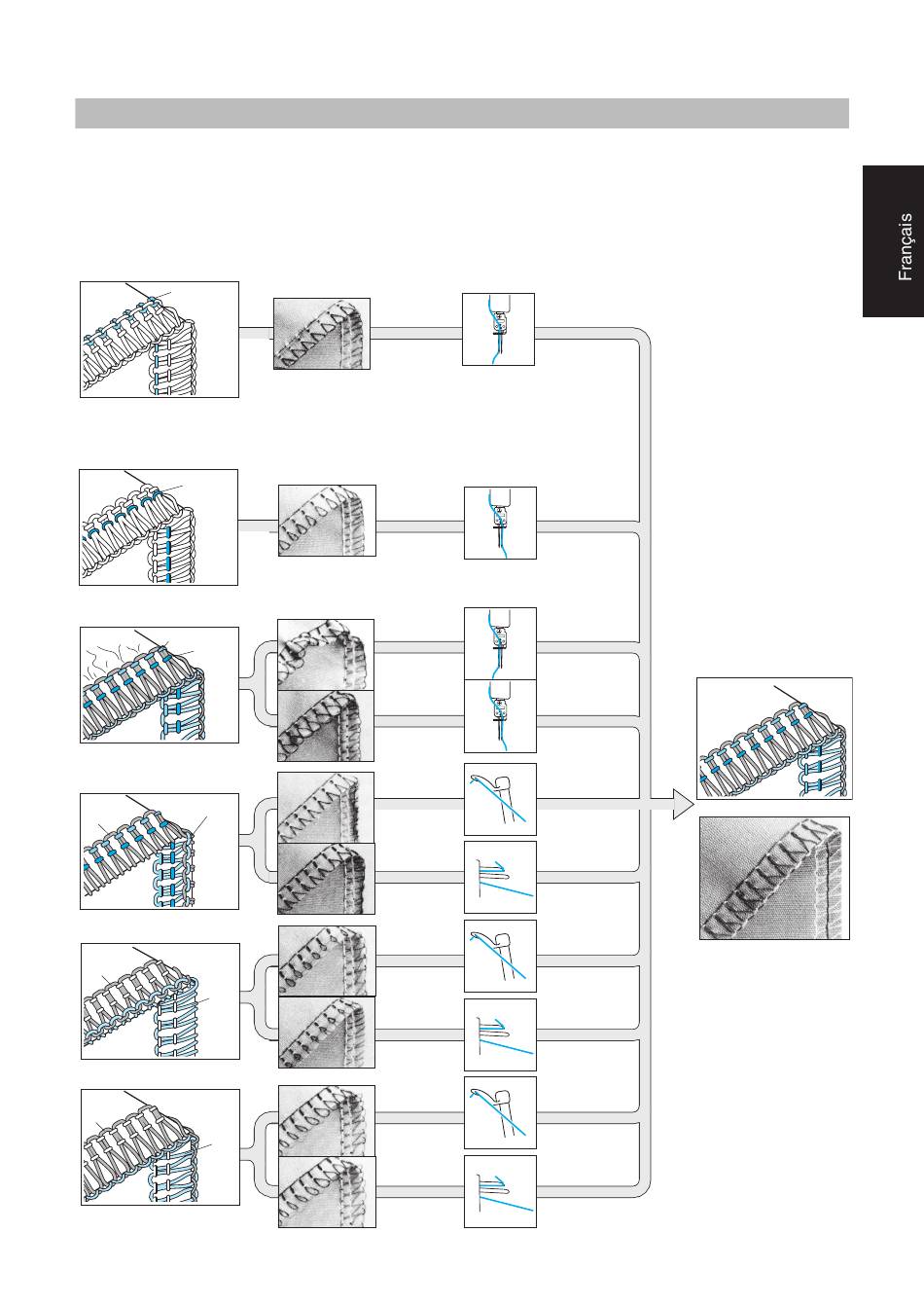 Français