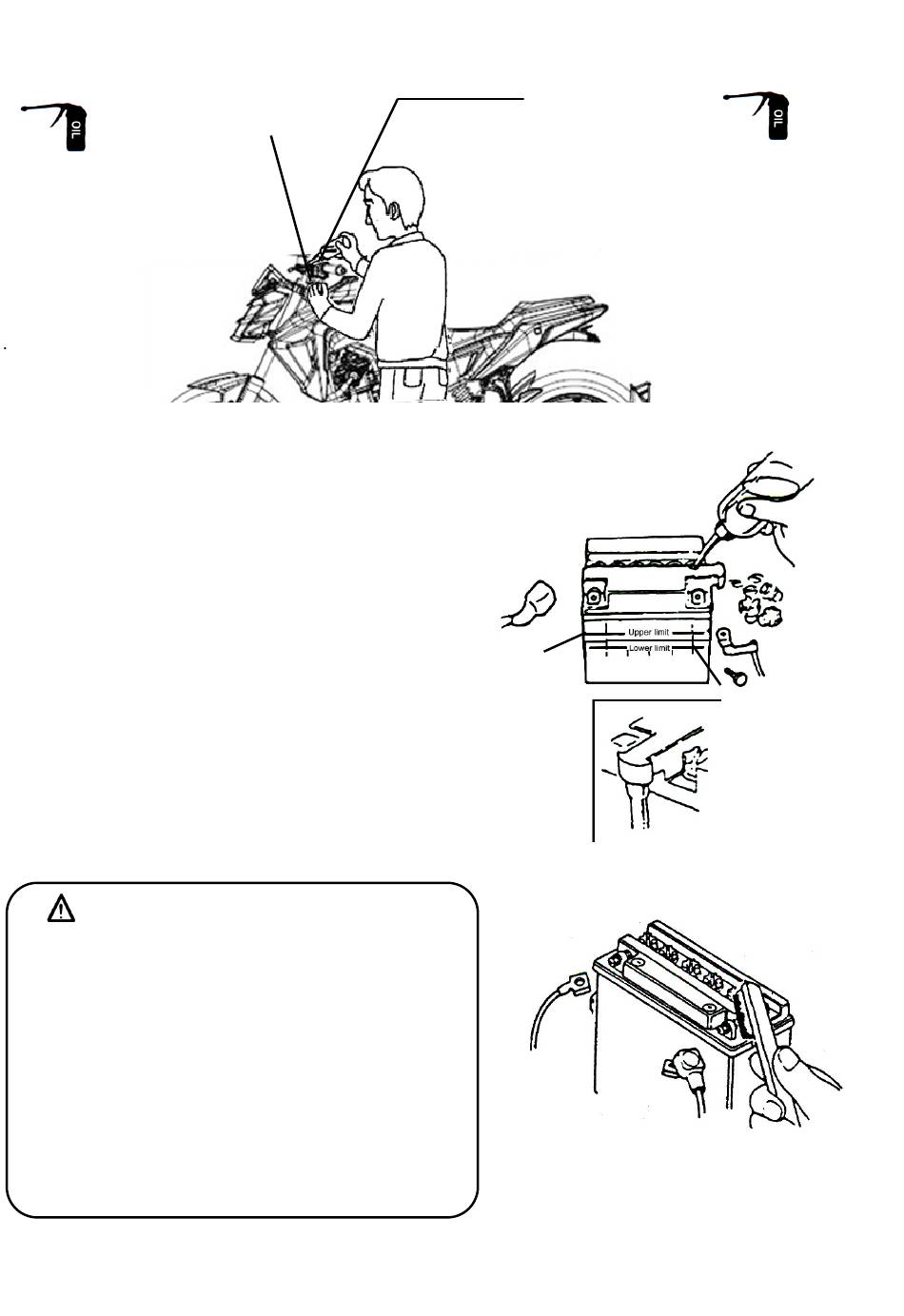 OIL

OIL

Upper limit

Lower limit