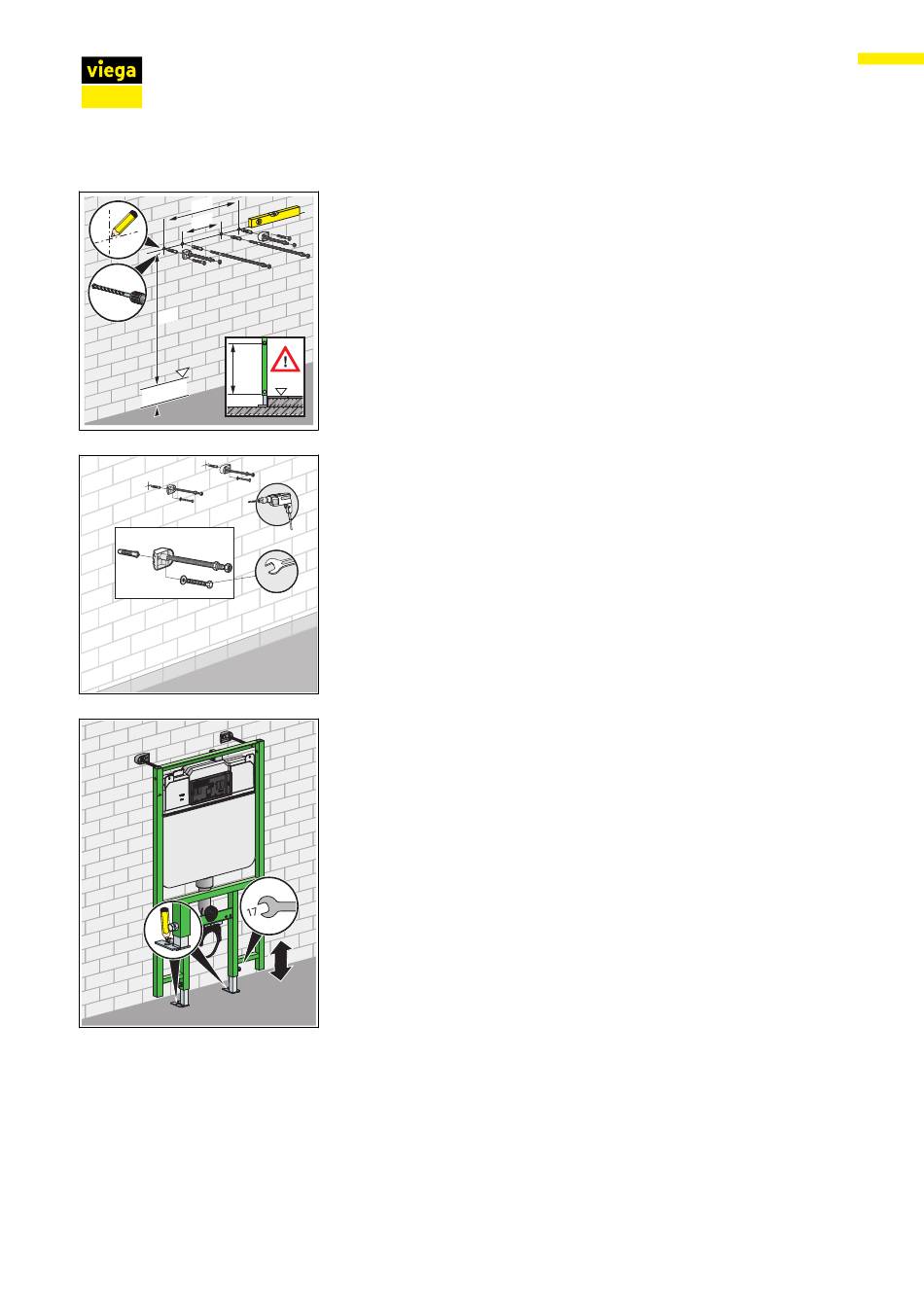 viega

17