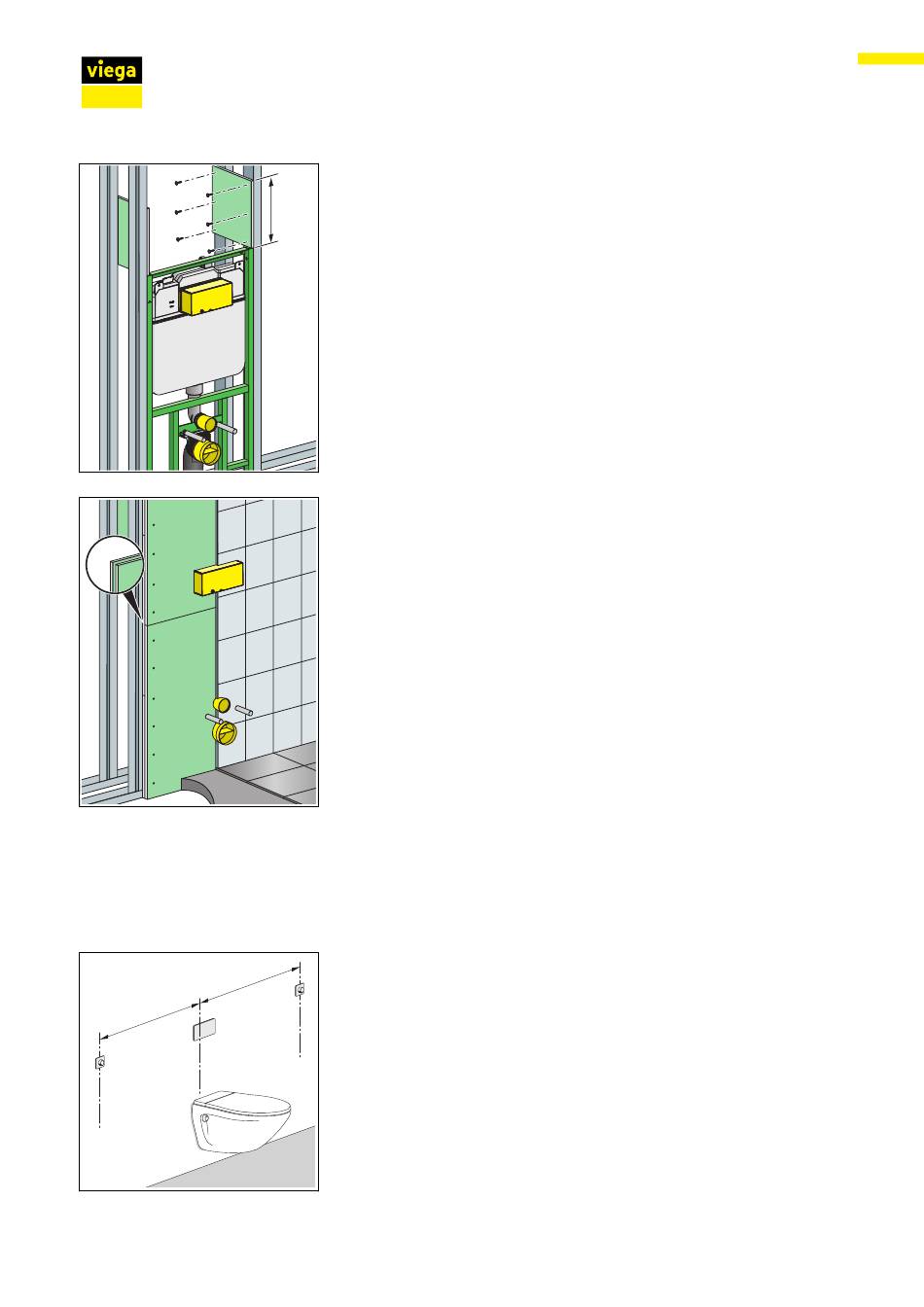 viega