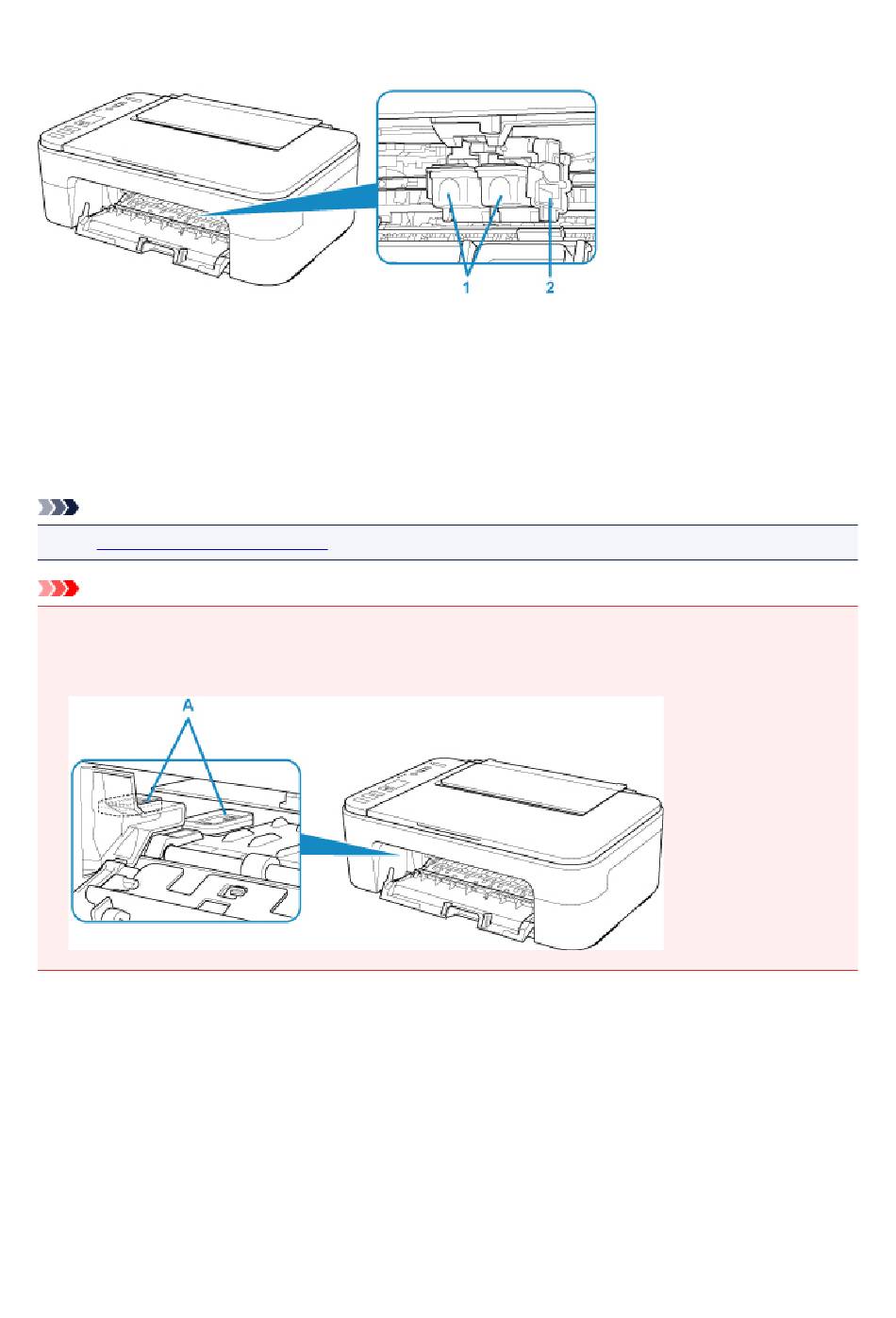 1

2

A