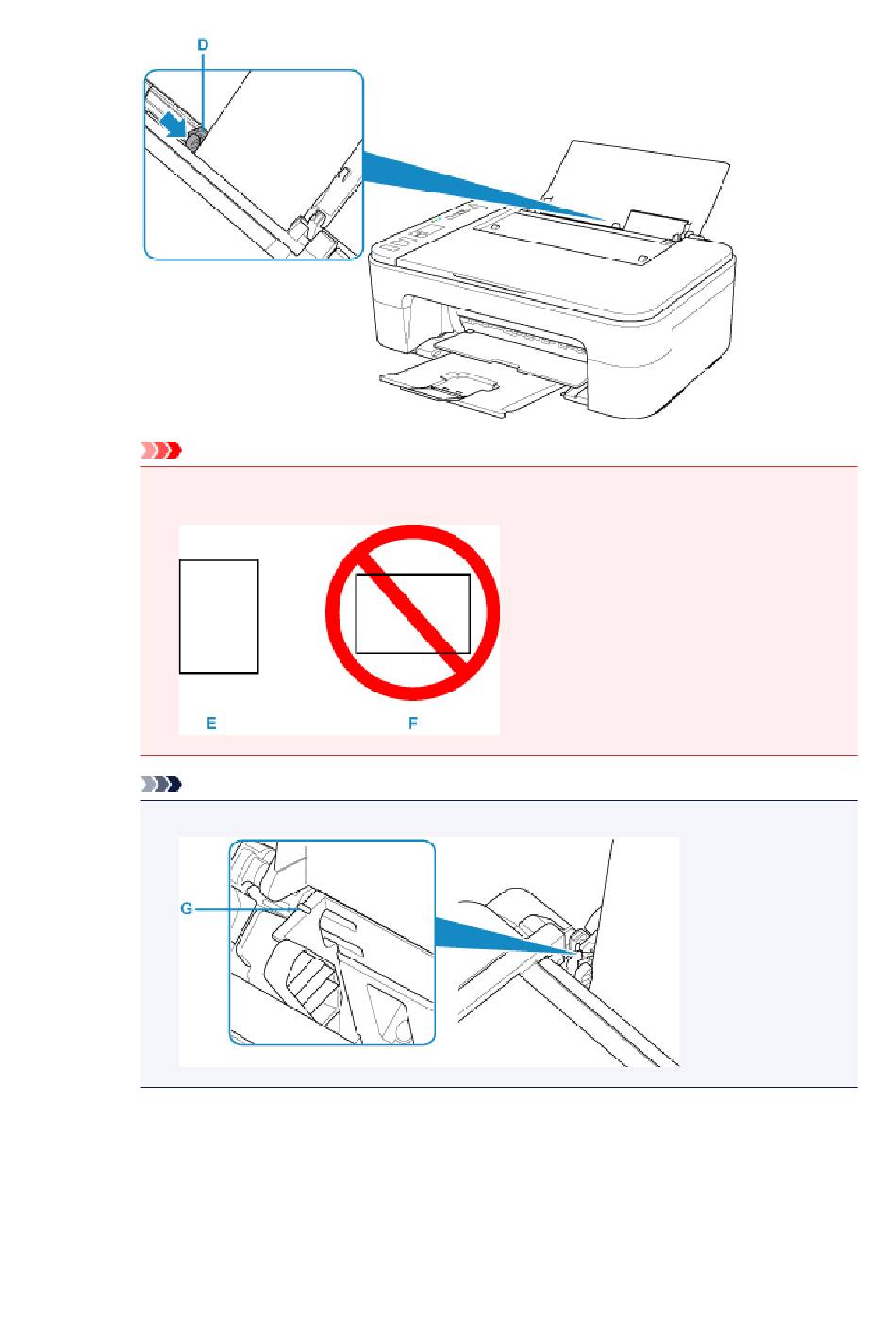 D

E

F

G