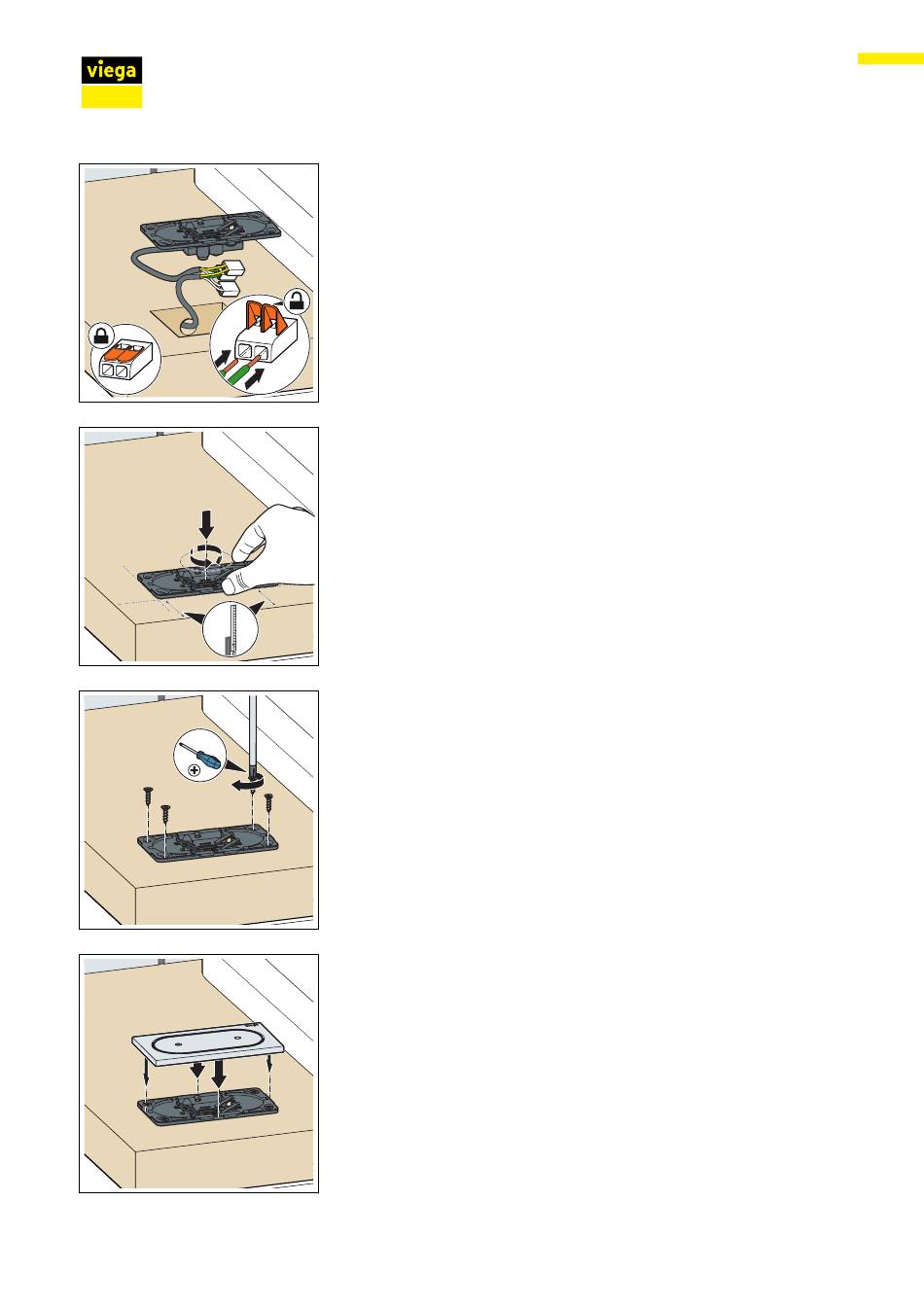 viega