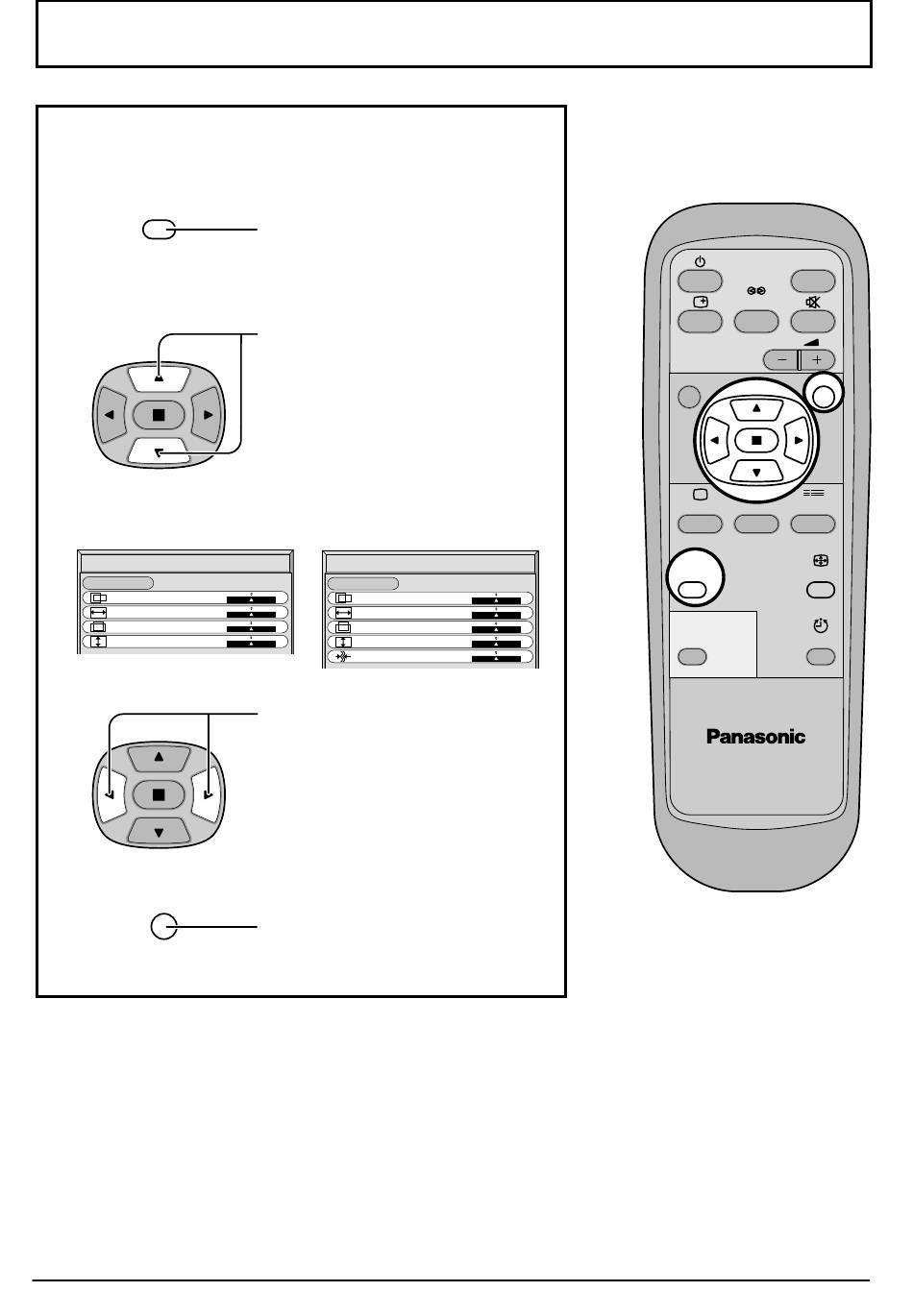 Panasonic