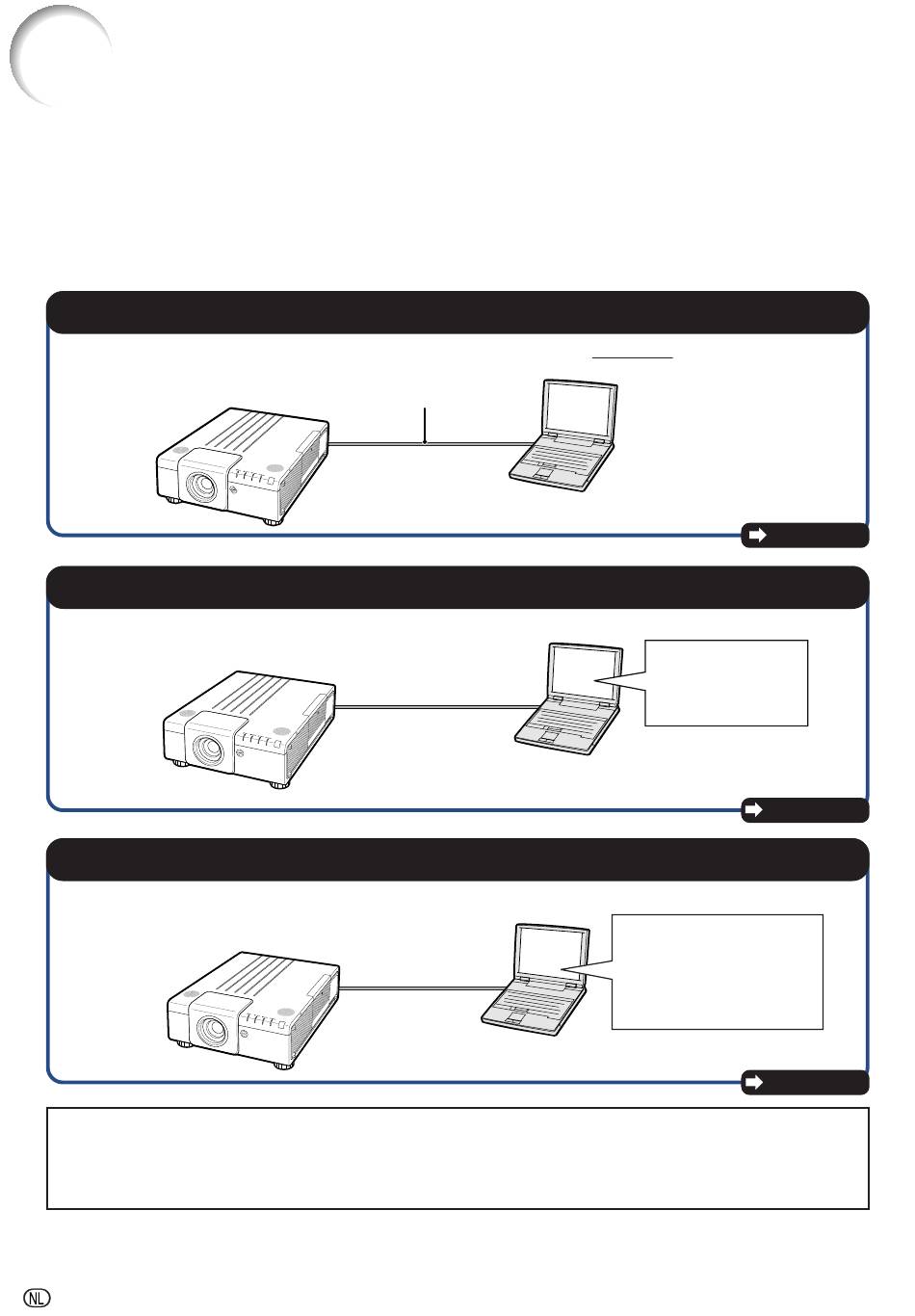 NL