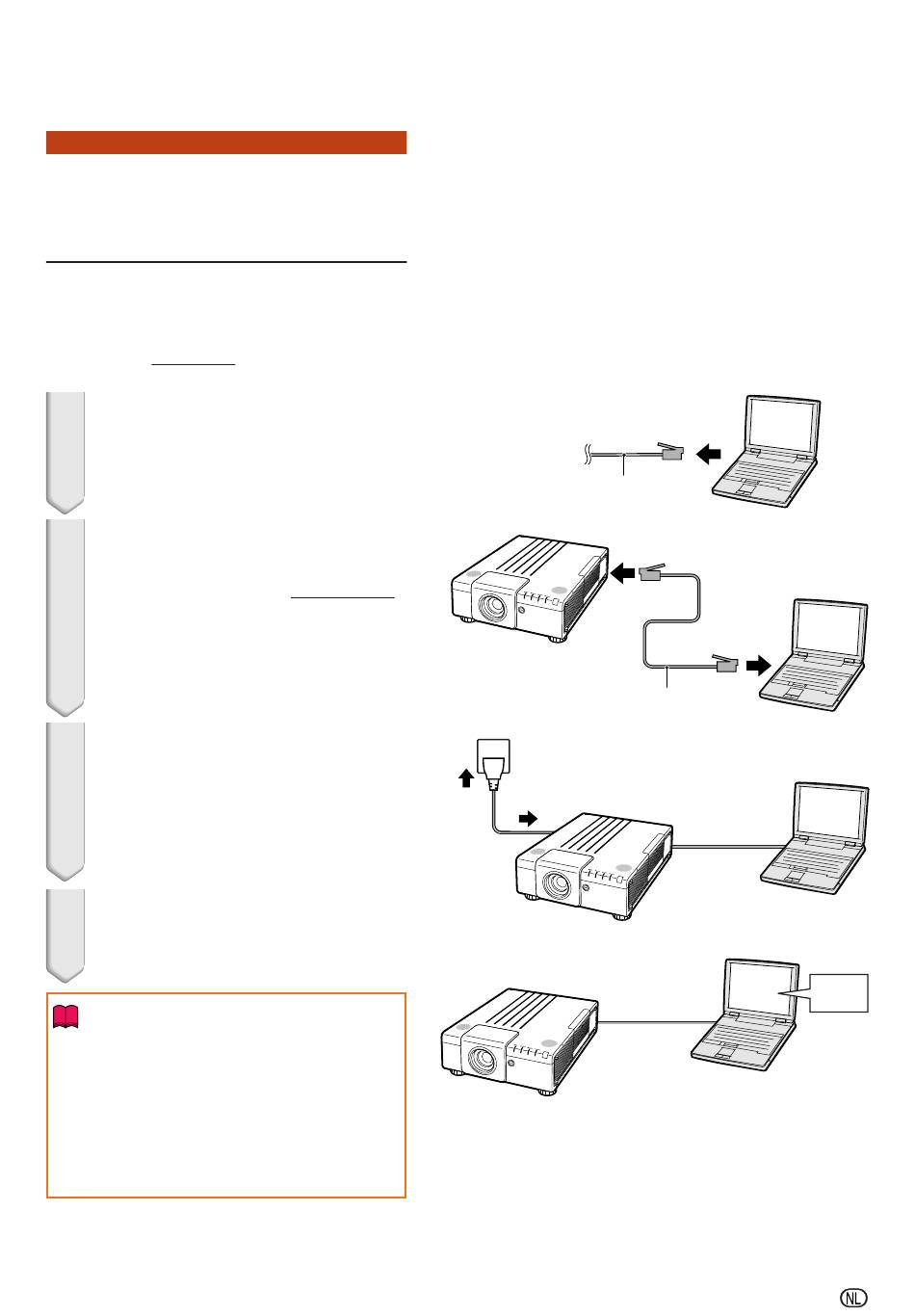 NL