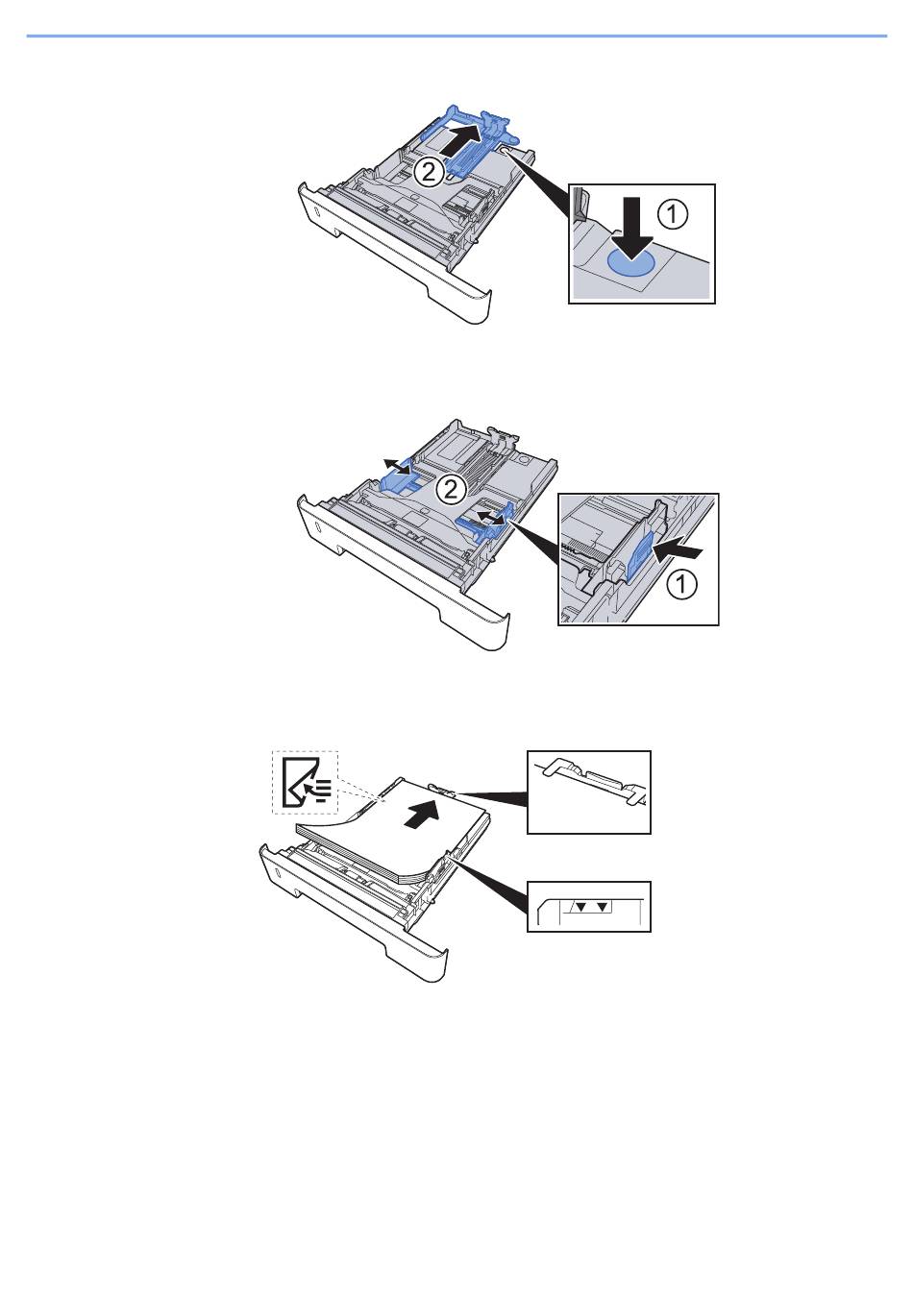 2
1

2
1