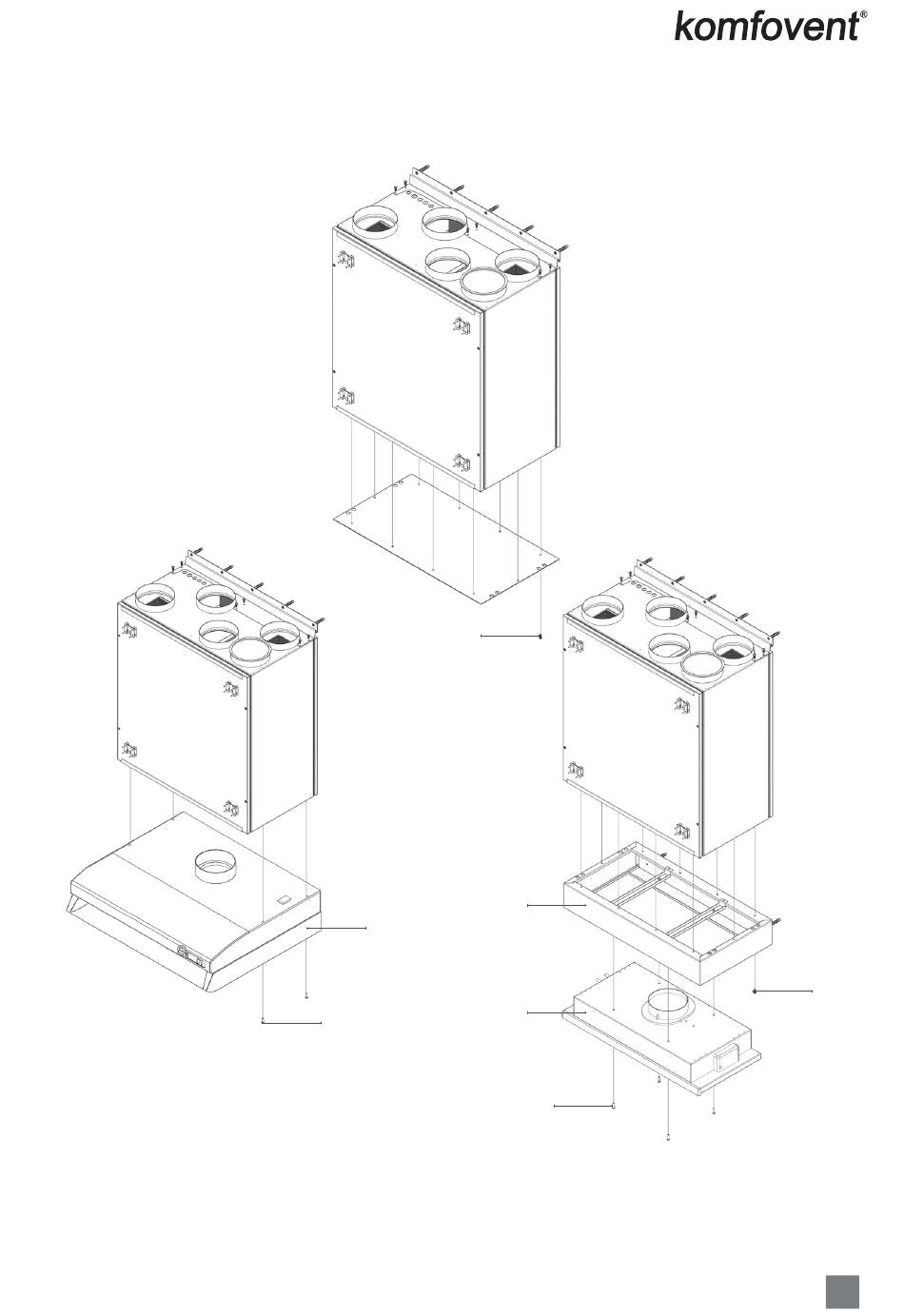 komfovent®