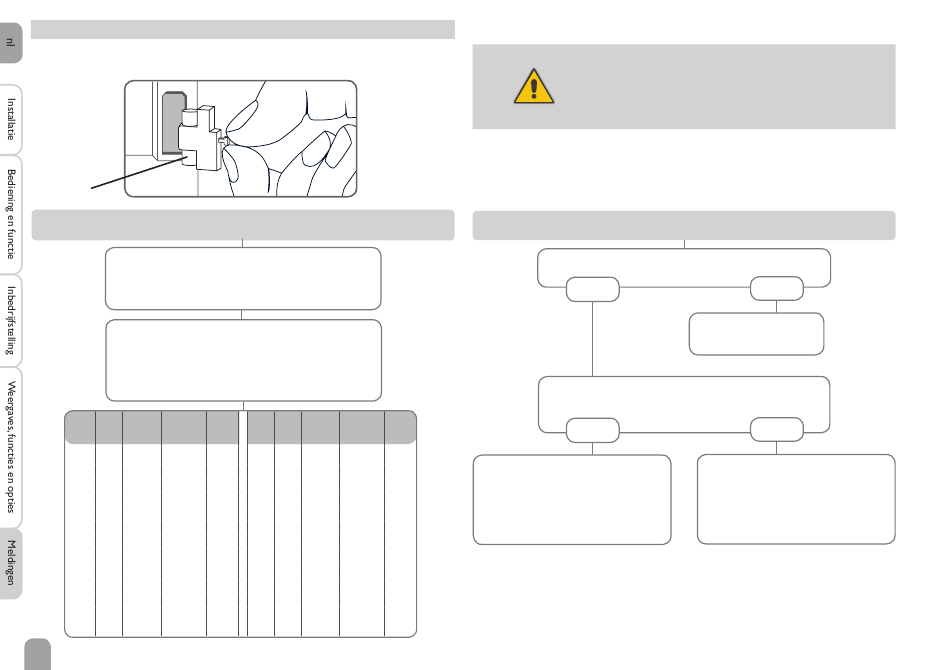 nl

Installatie

Bediening en functie

Inbedrijfstelling

Weergaves, functies en opties

Meldingen