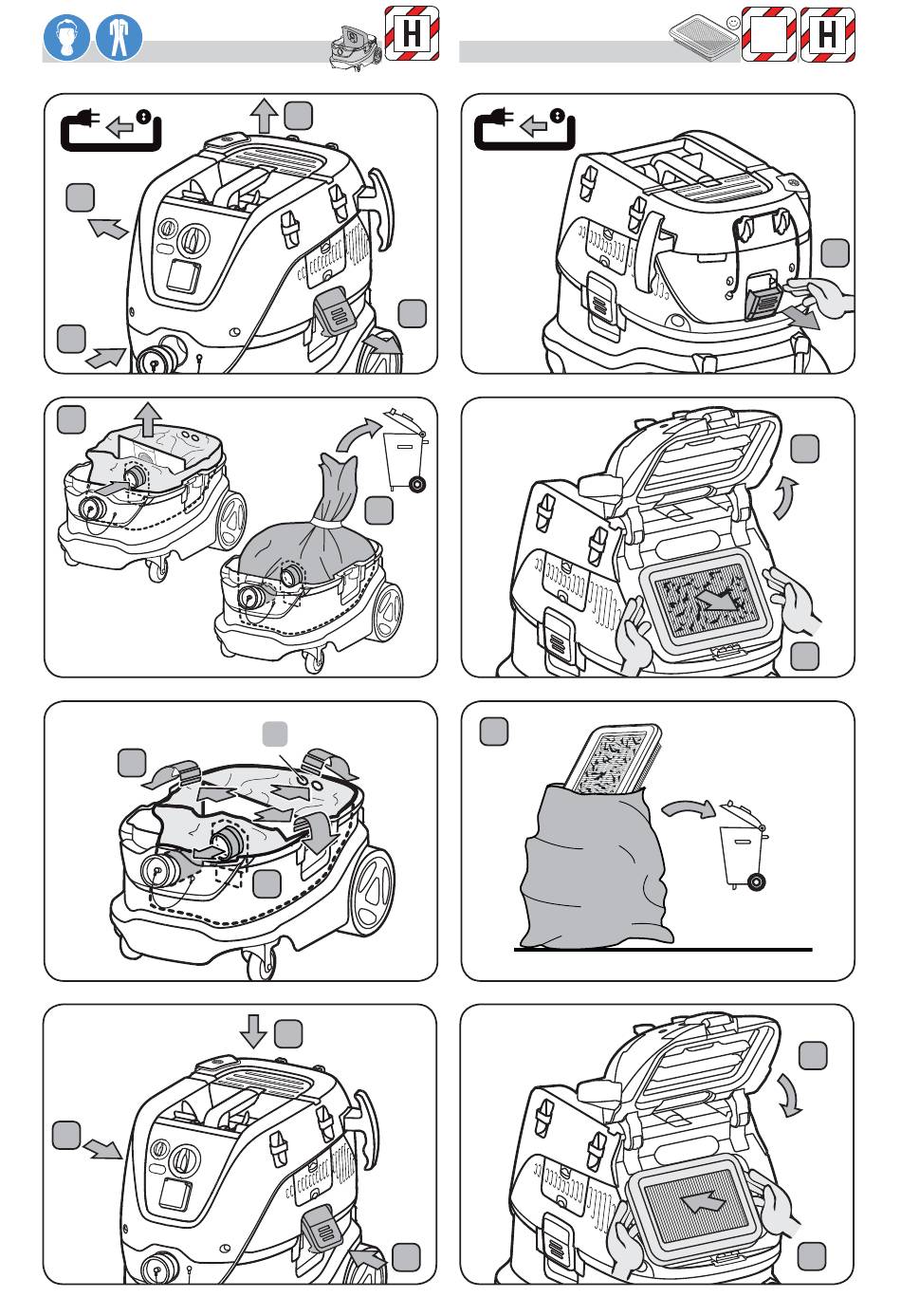 H

H