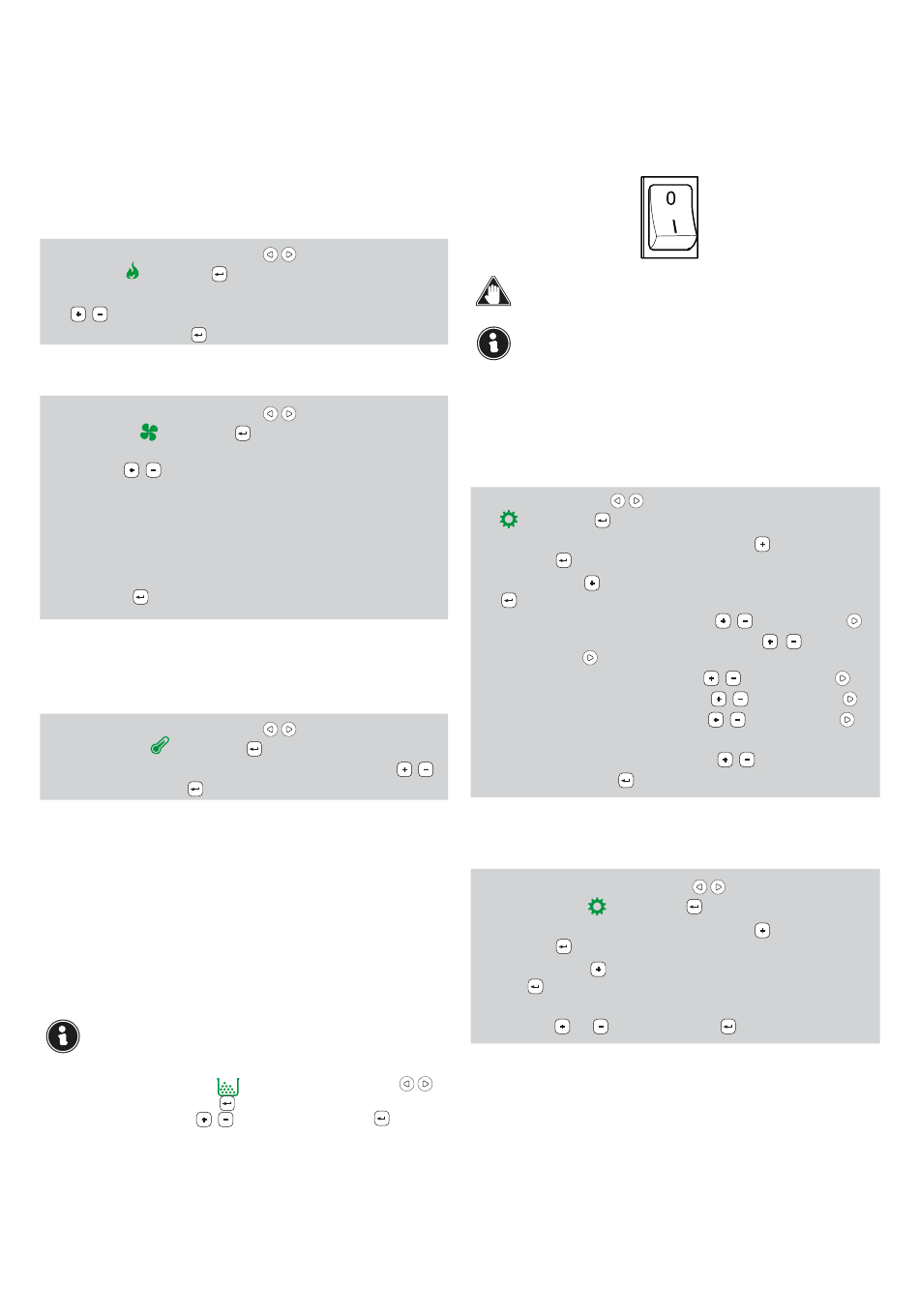 0
I