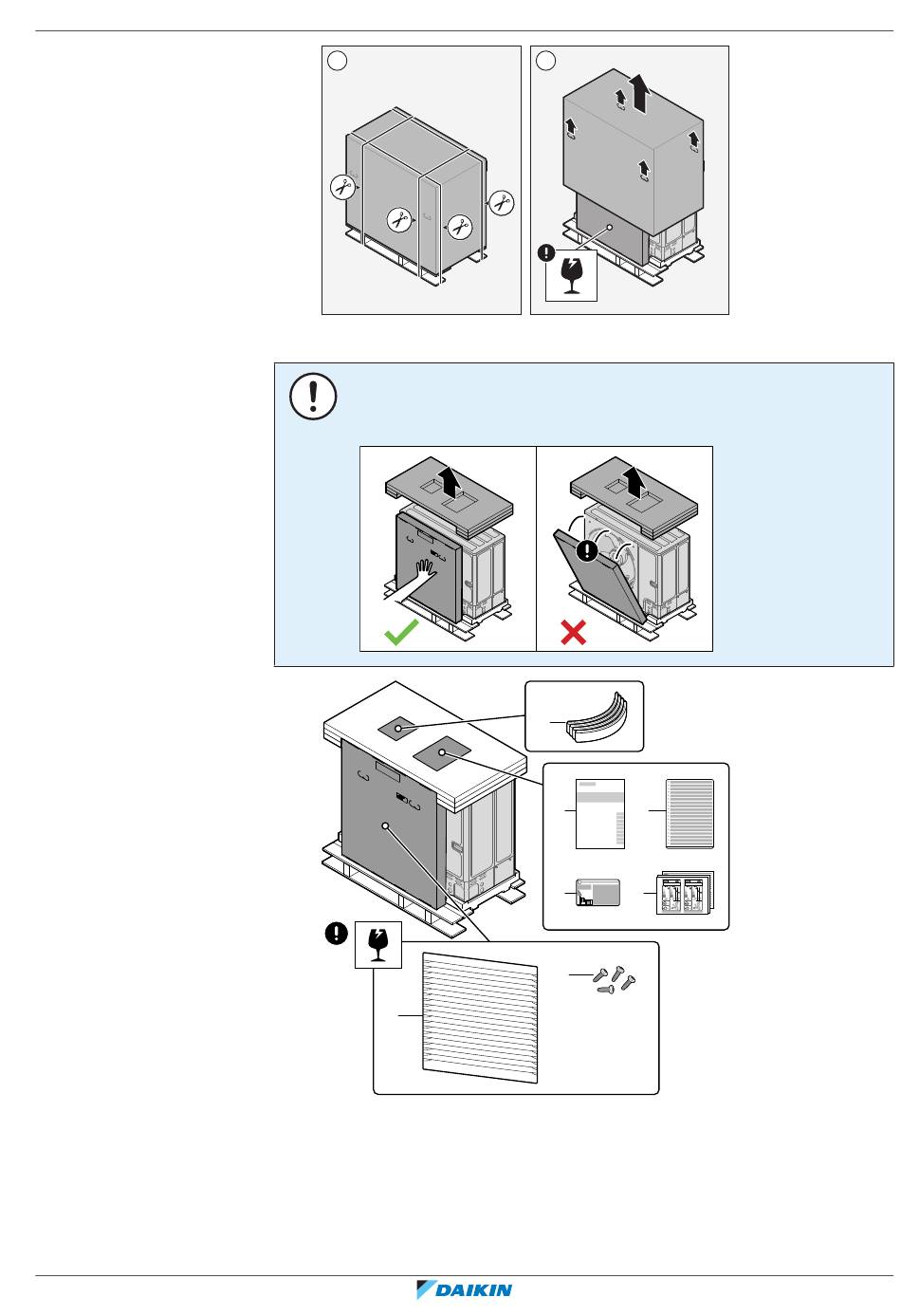 DAIKIN