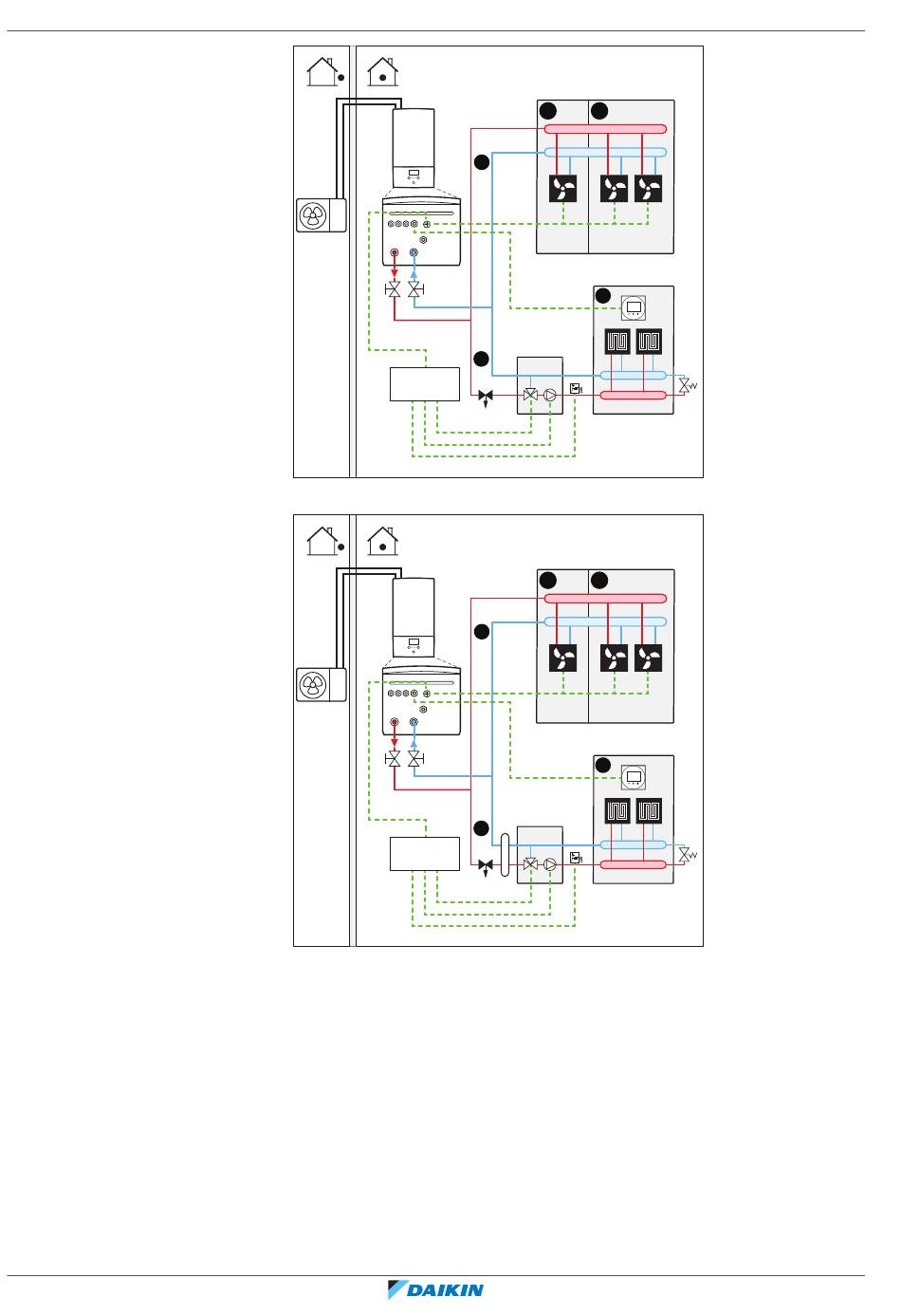 DAIKIN