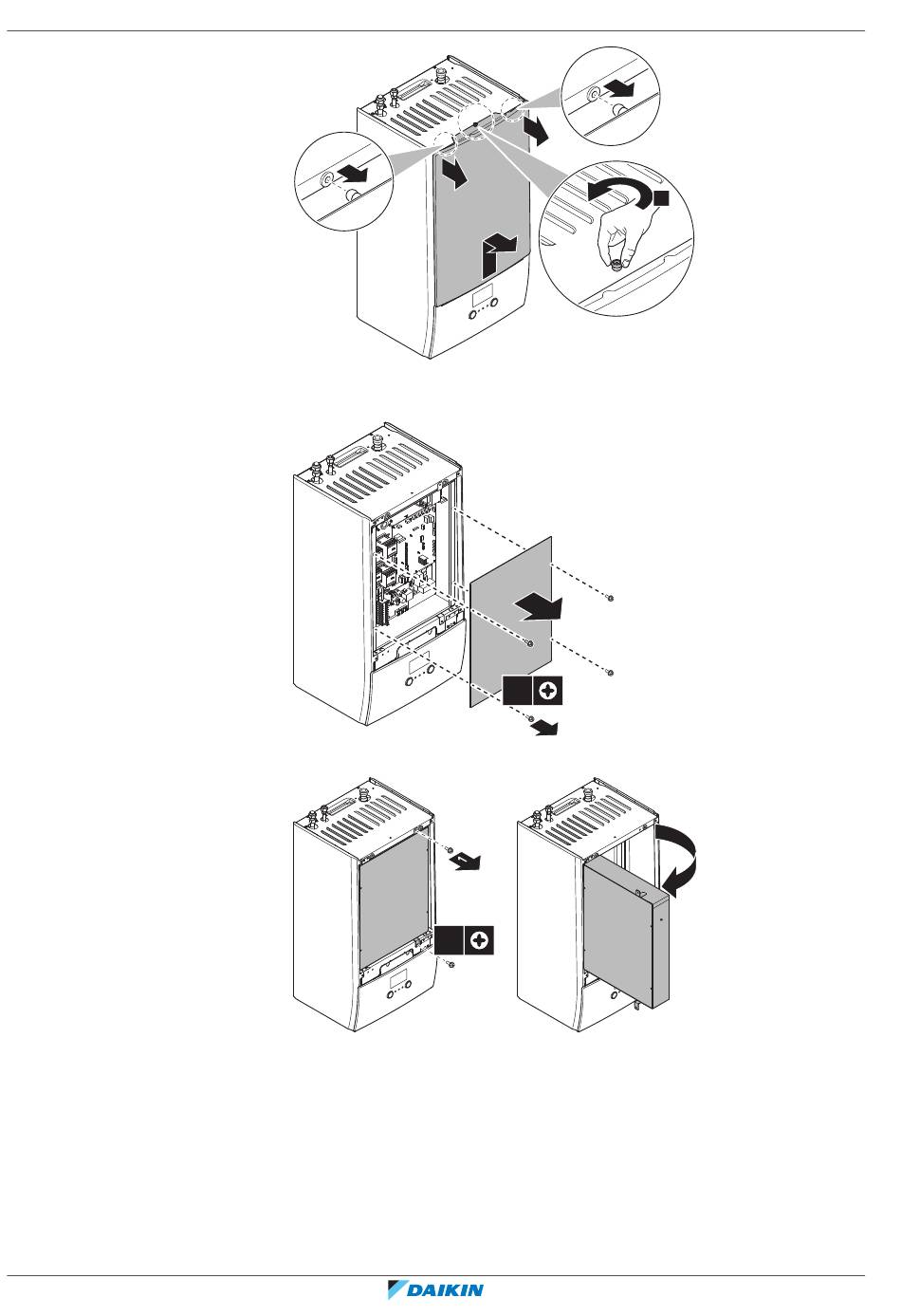 DAIKIN