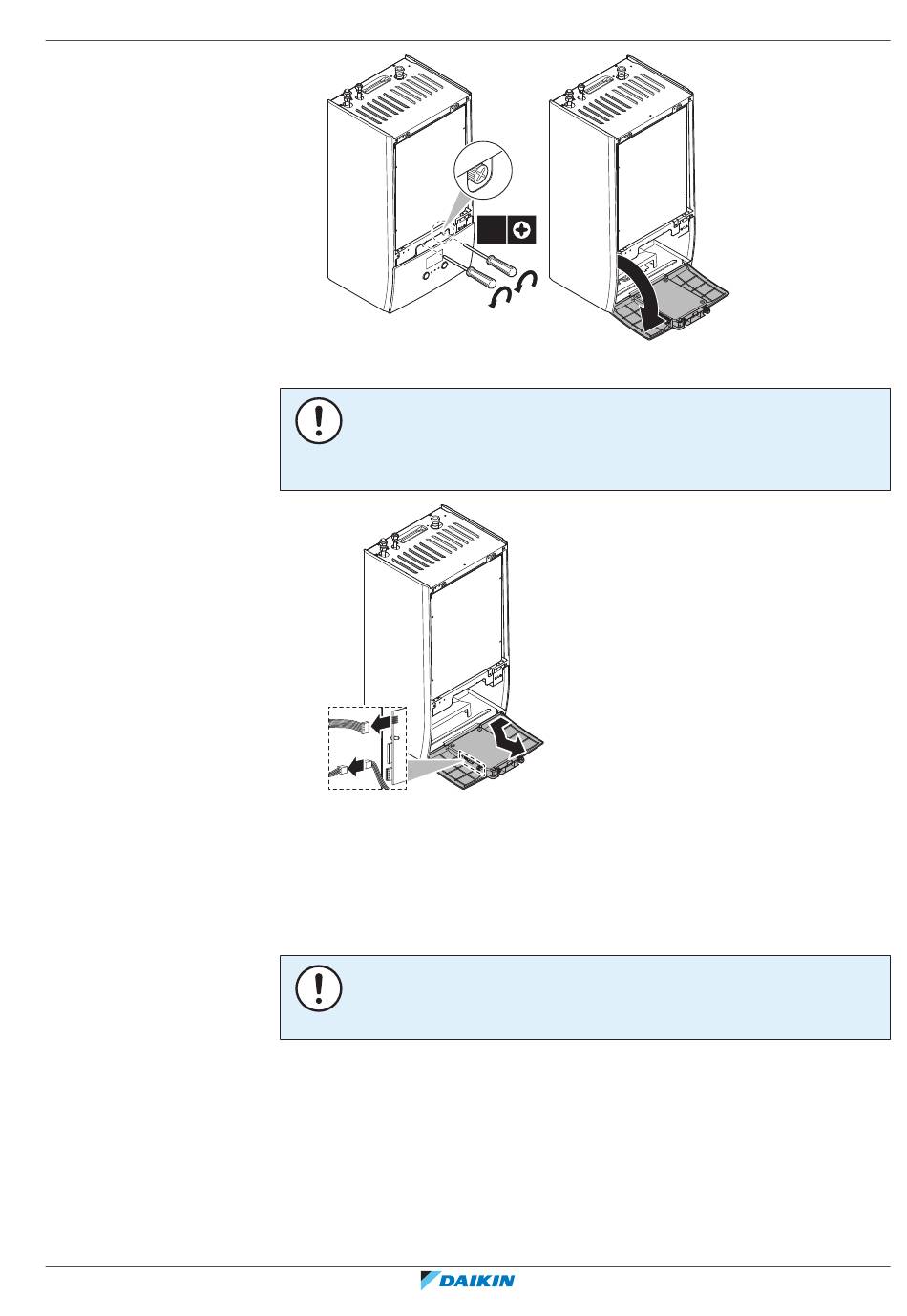 DAIKIN