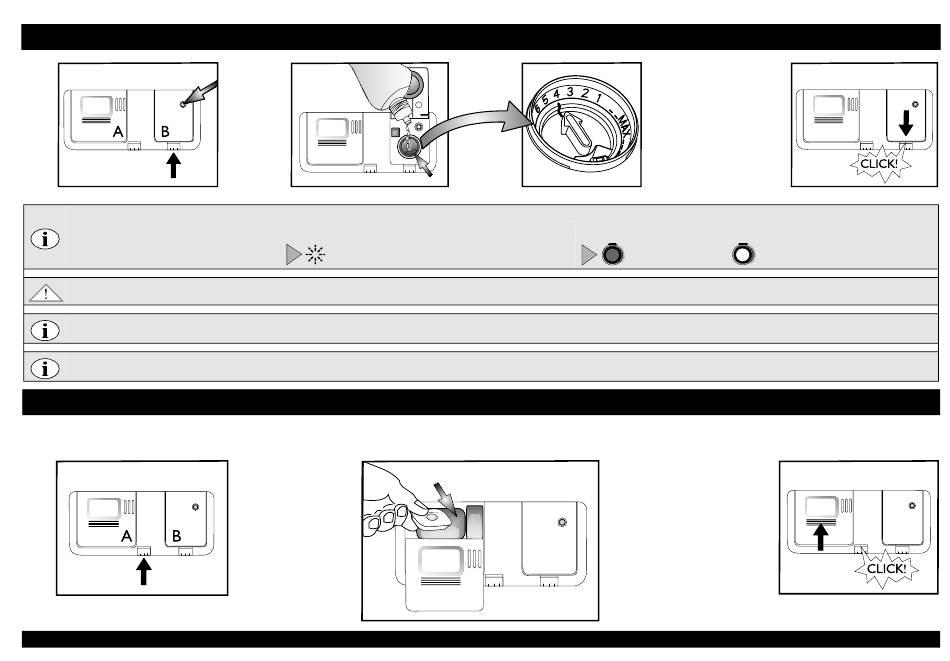 A

B

6 5 4 3 2 1 MAX

CLICK!

A

B

CLICK!