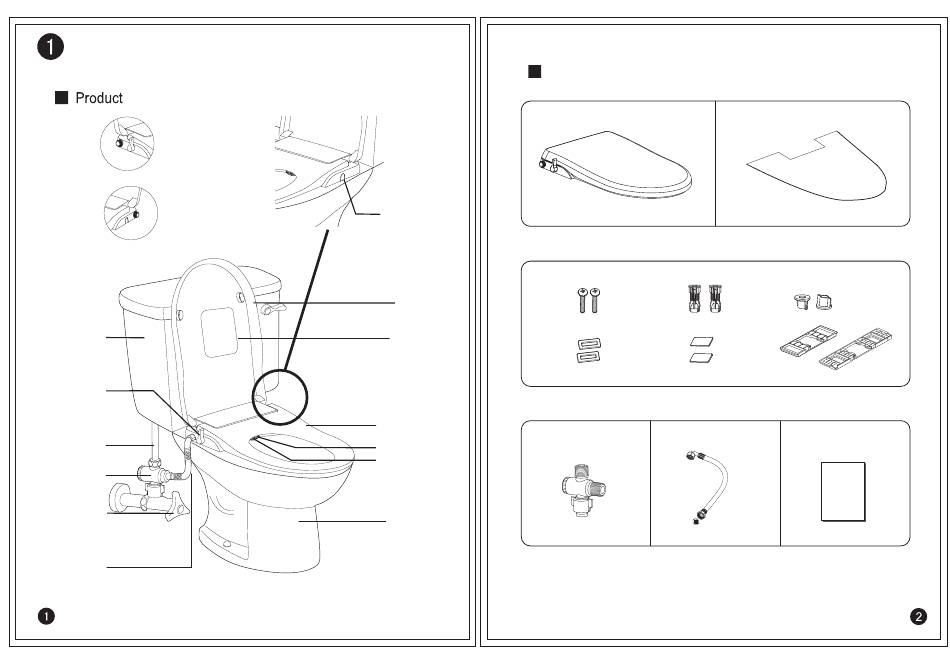 1

Product

1

2