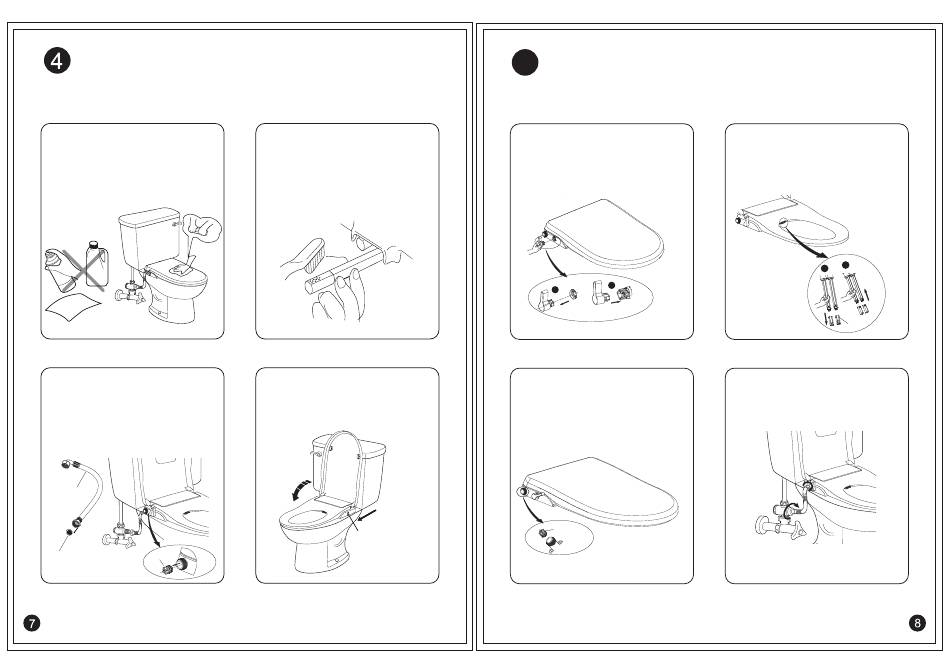 4

7

8