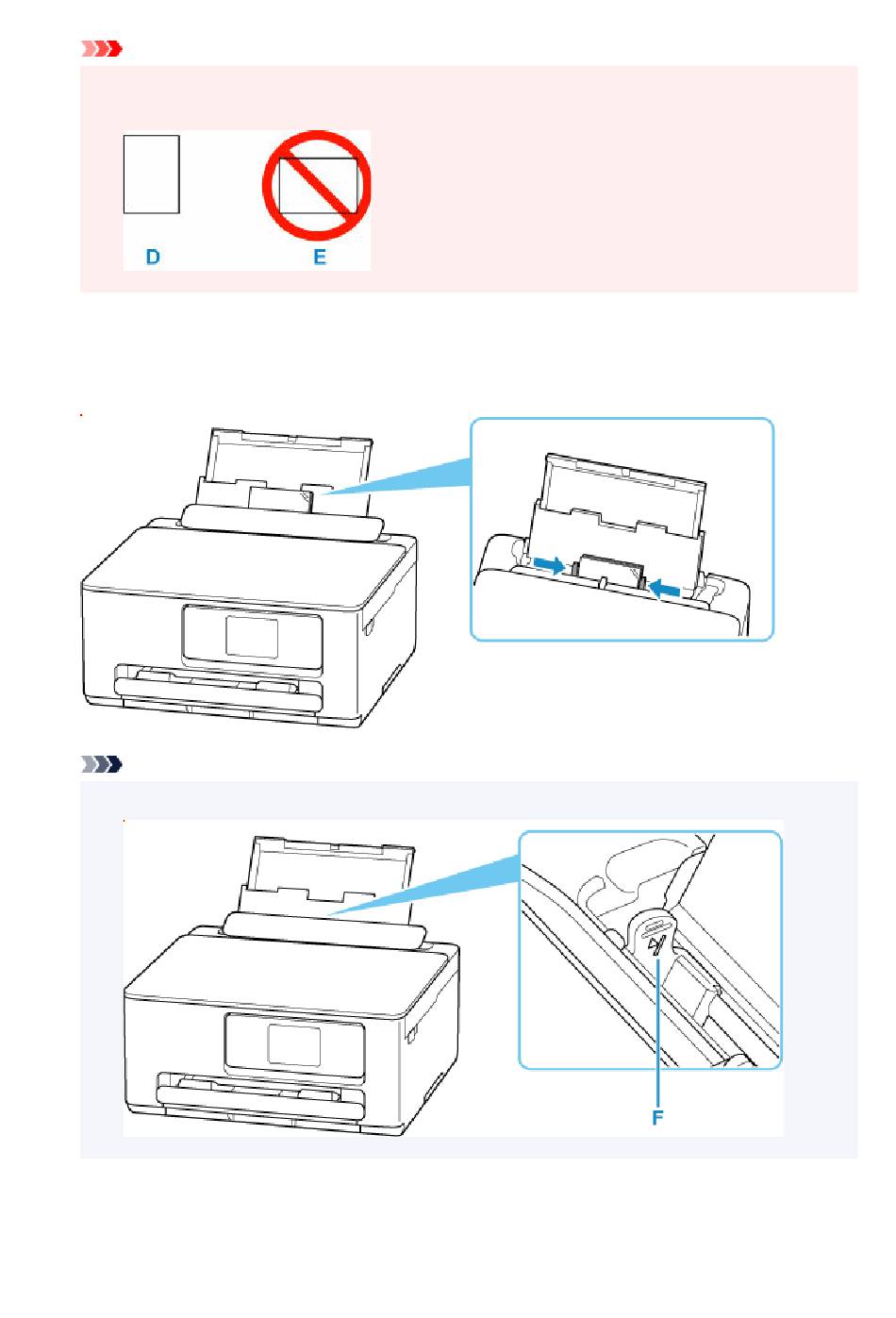 D

E

F