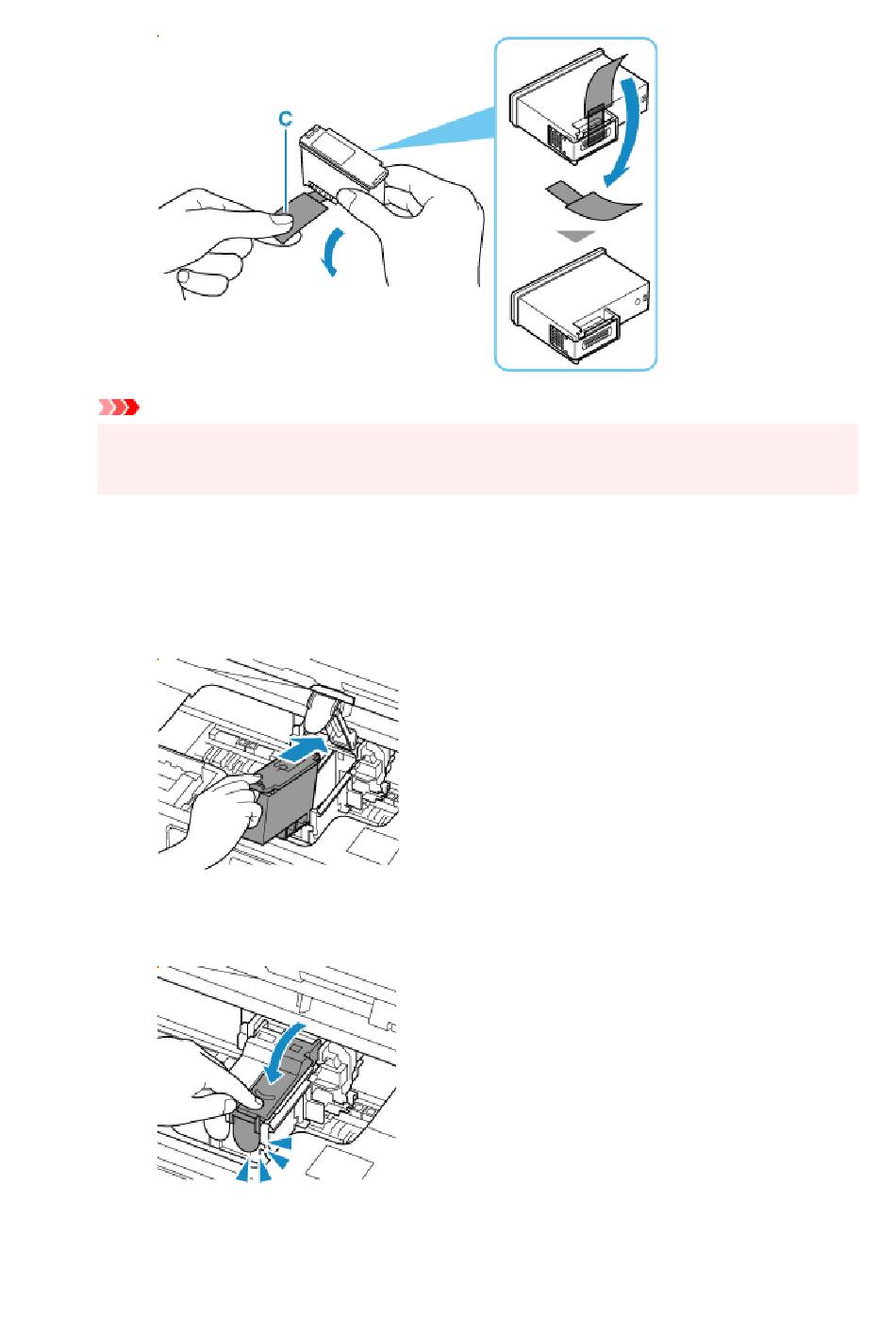 C