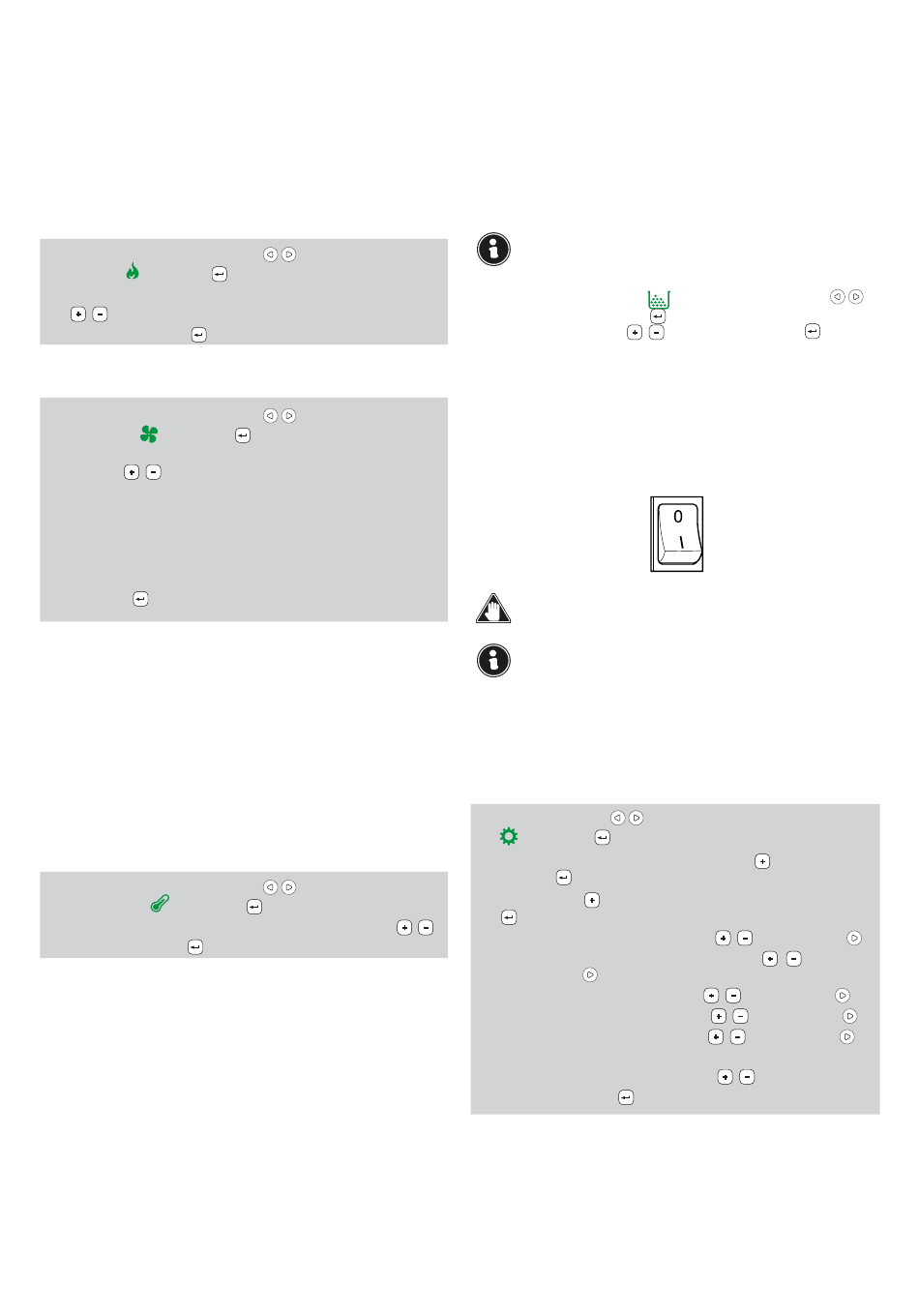 0

I