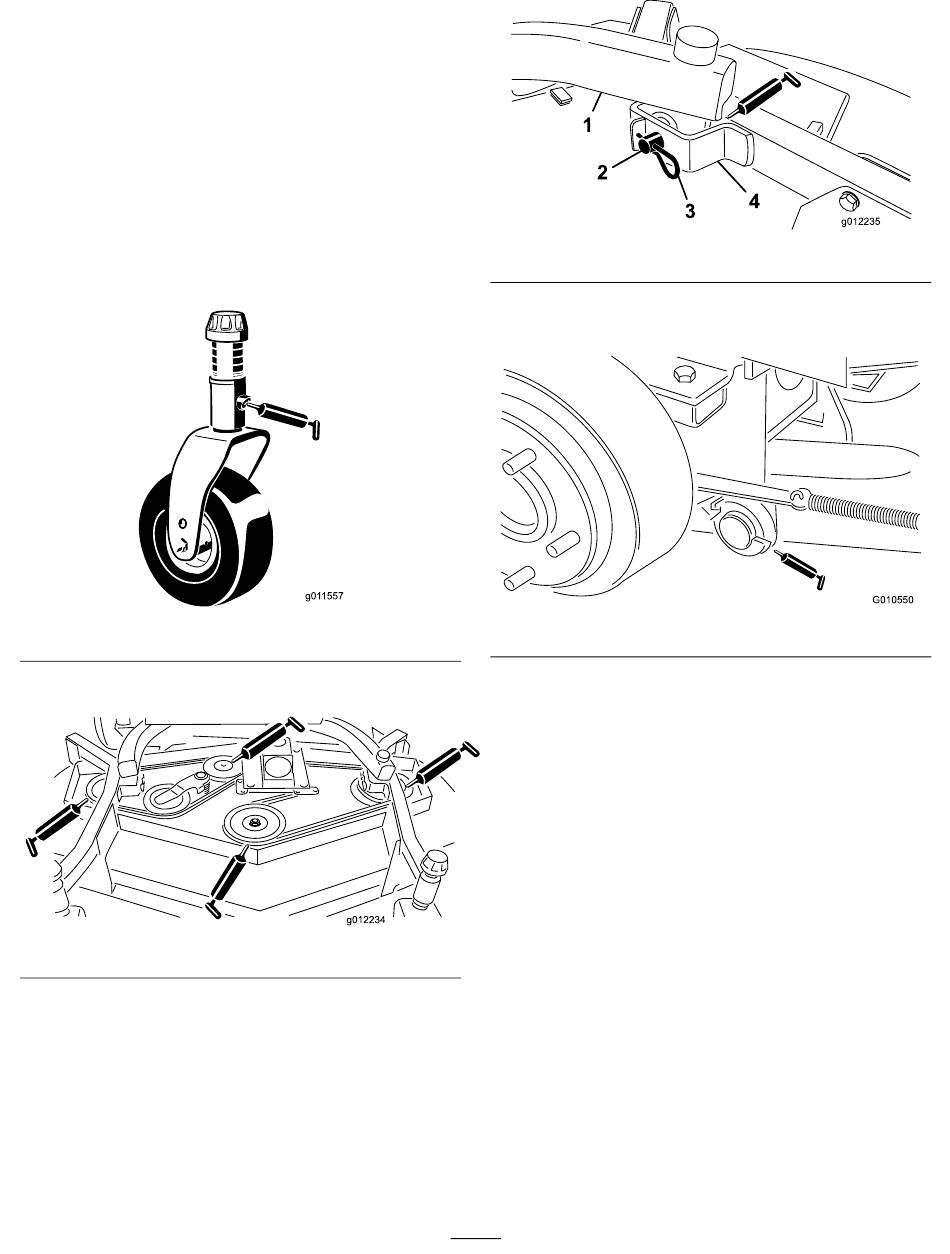 g011557

g012234

1
2
3
4
g012235

G010550