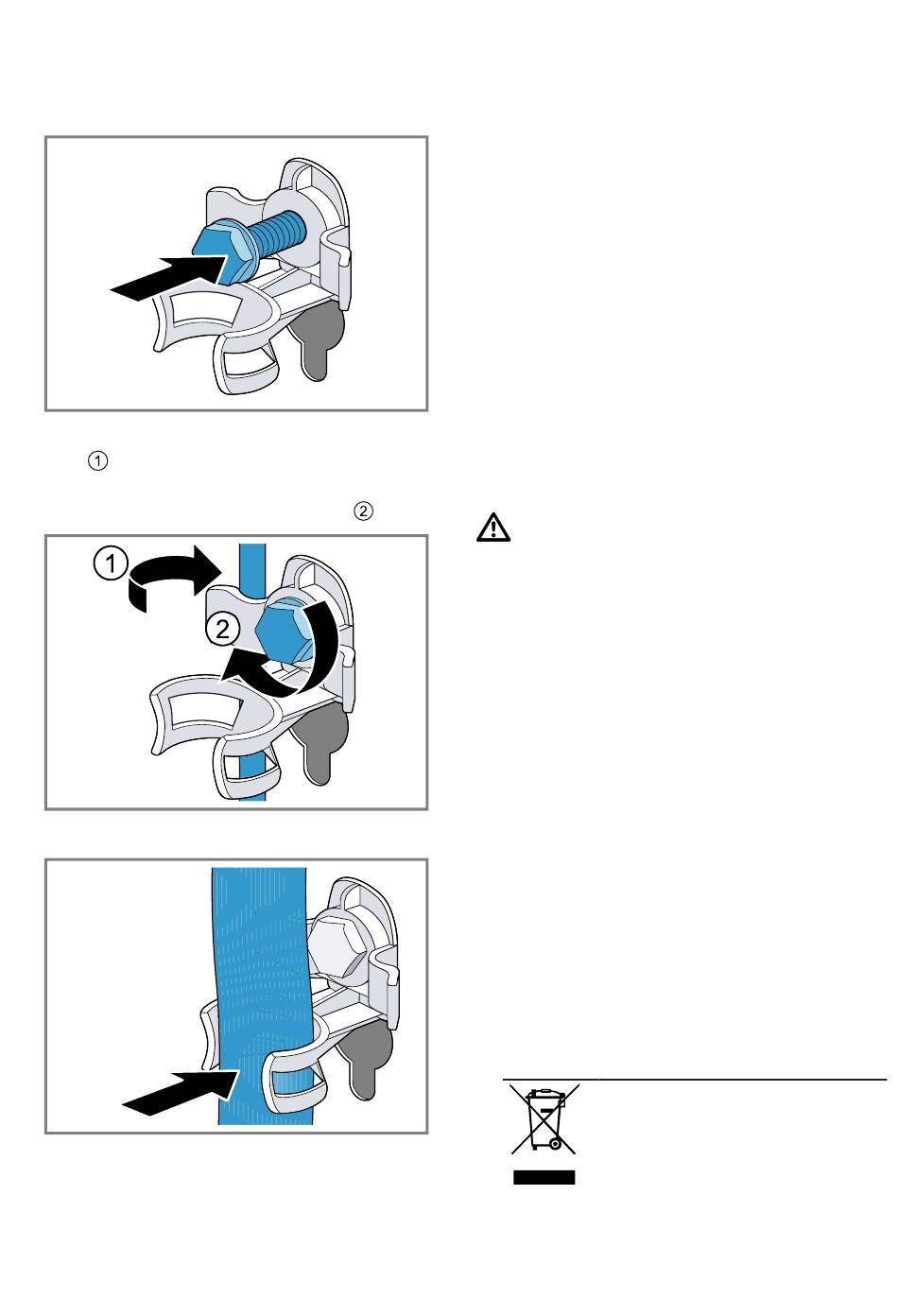 ①

②

①

②