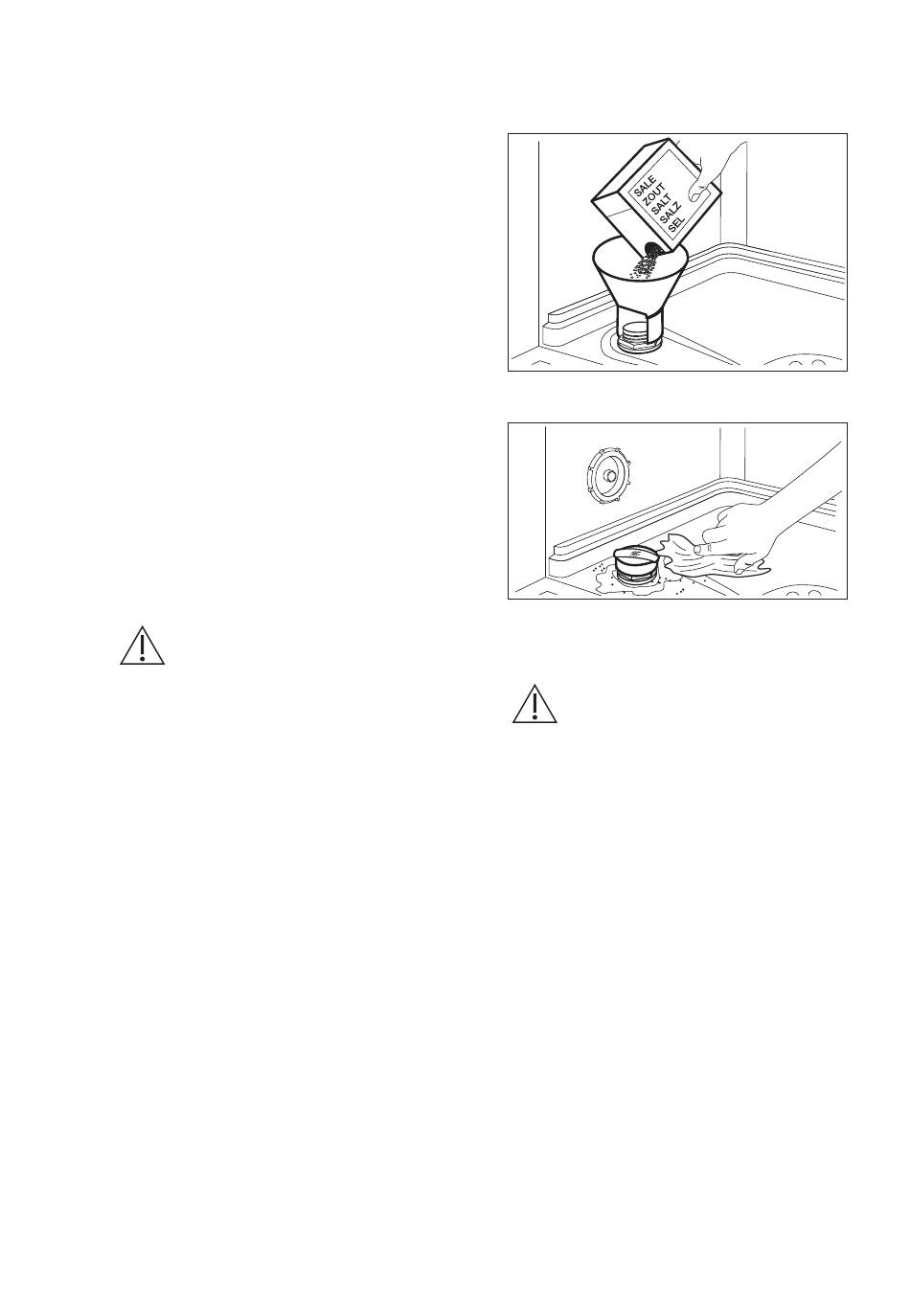 SALE
ZOUT
SALT
SALZ
SEL