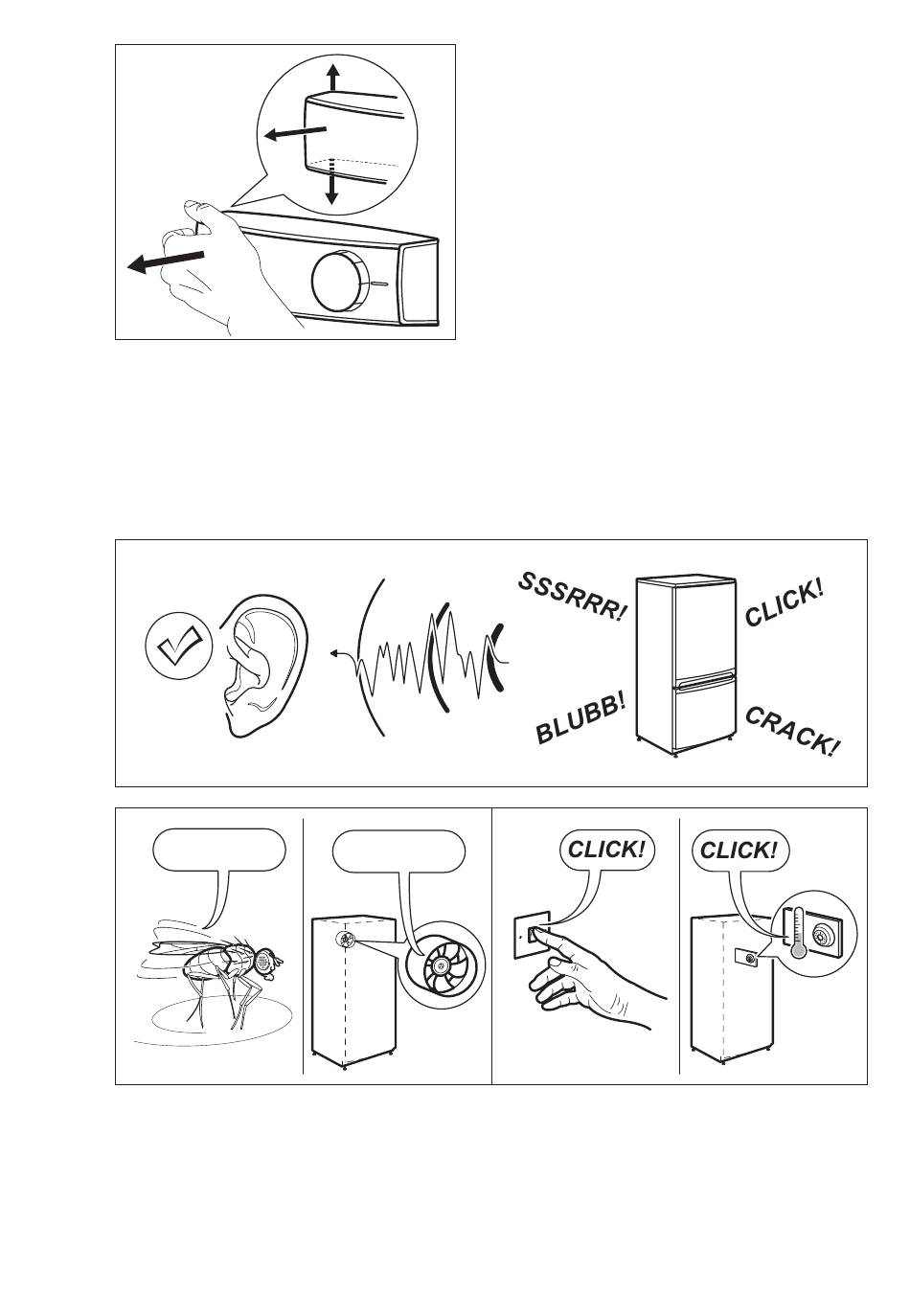 SSSRRR!
CLICK!
BLUBB!
CRACK!

CLICK!
CLICK!