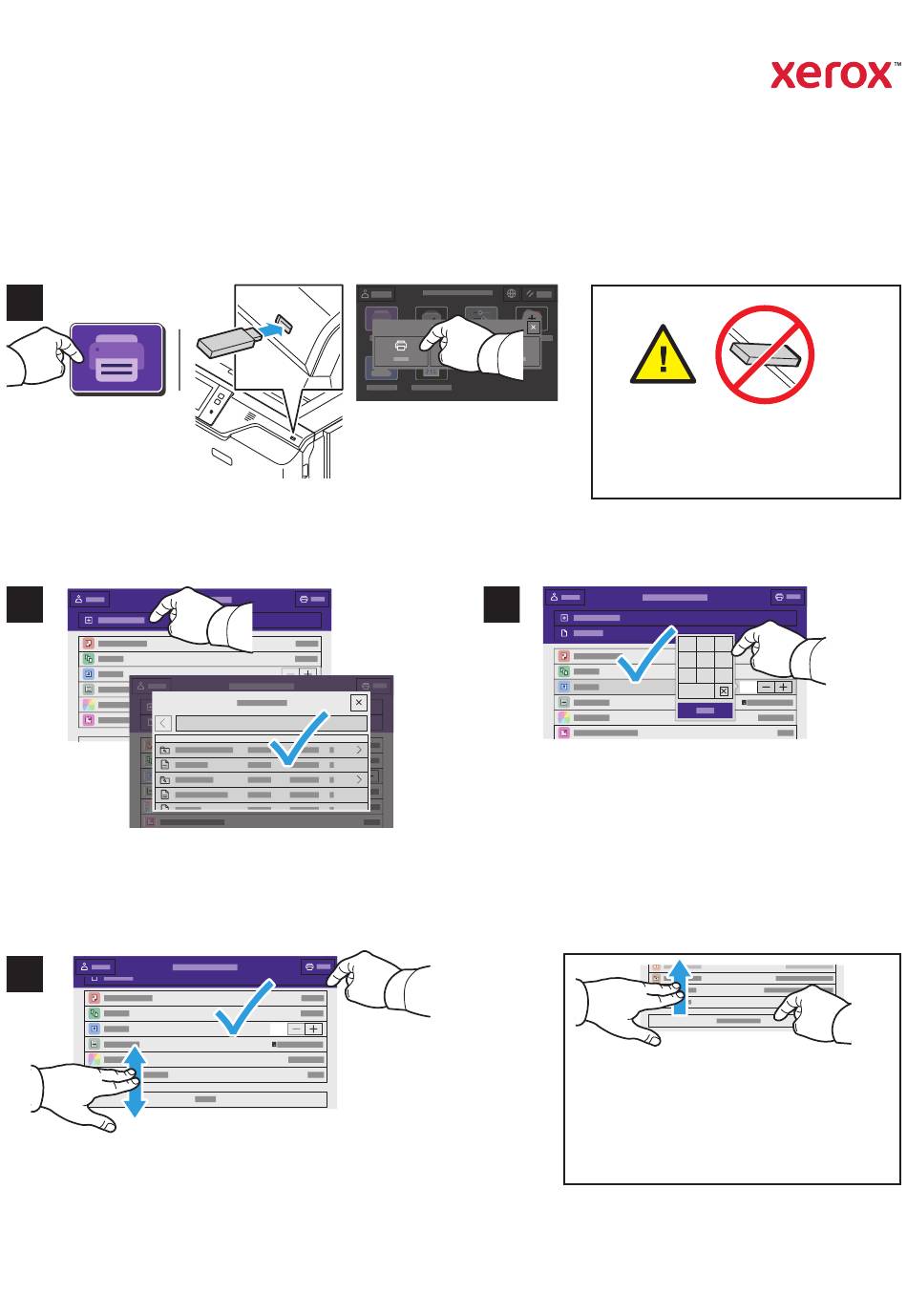 xerox™