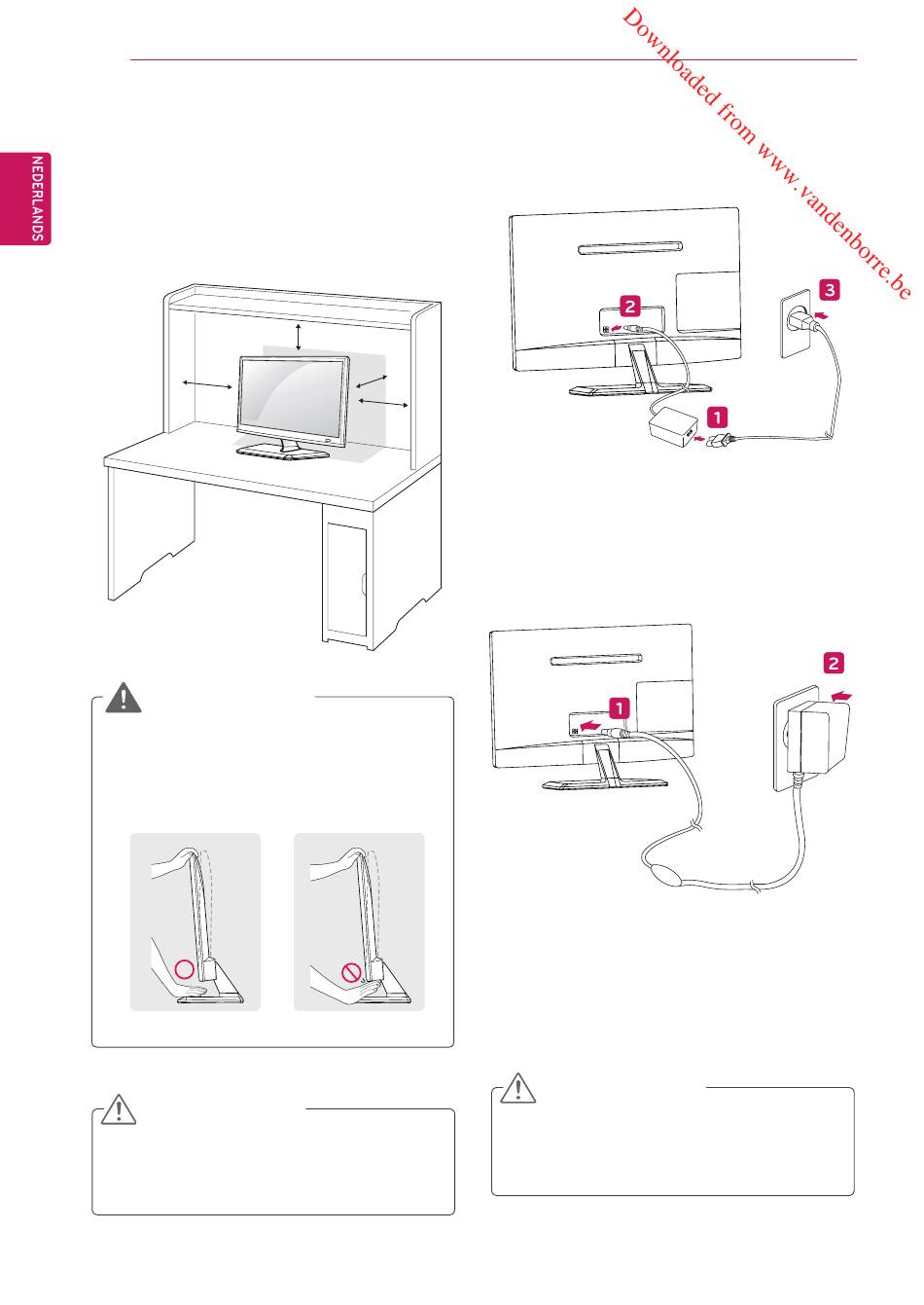 Downloaded from www.vandenborre.be

NEDERLANDS

2

3

1

2

1