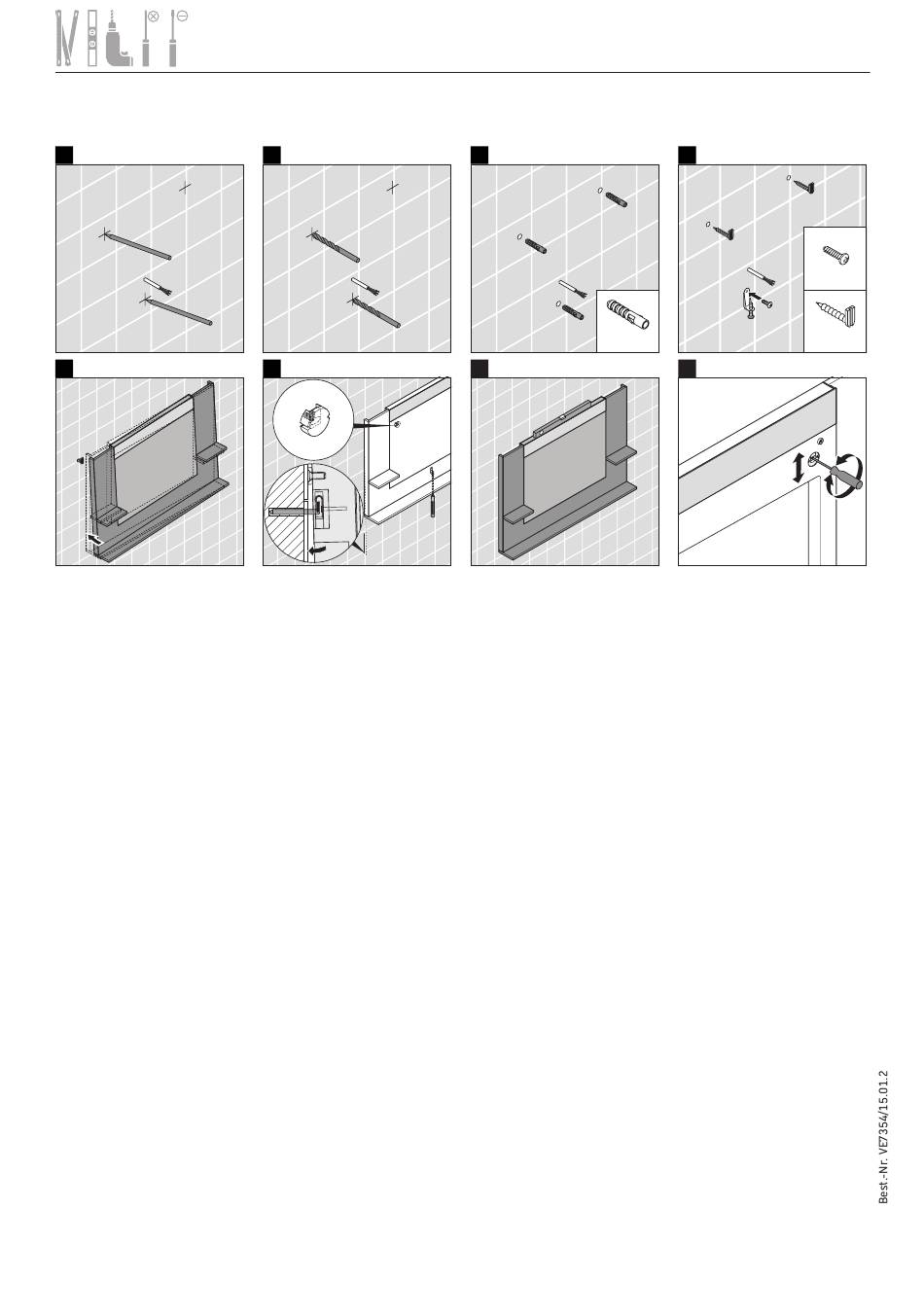 Best.-Nr. VE7354/15.01.2