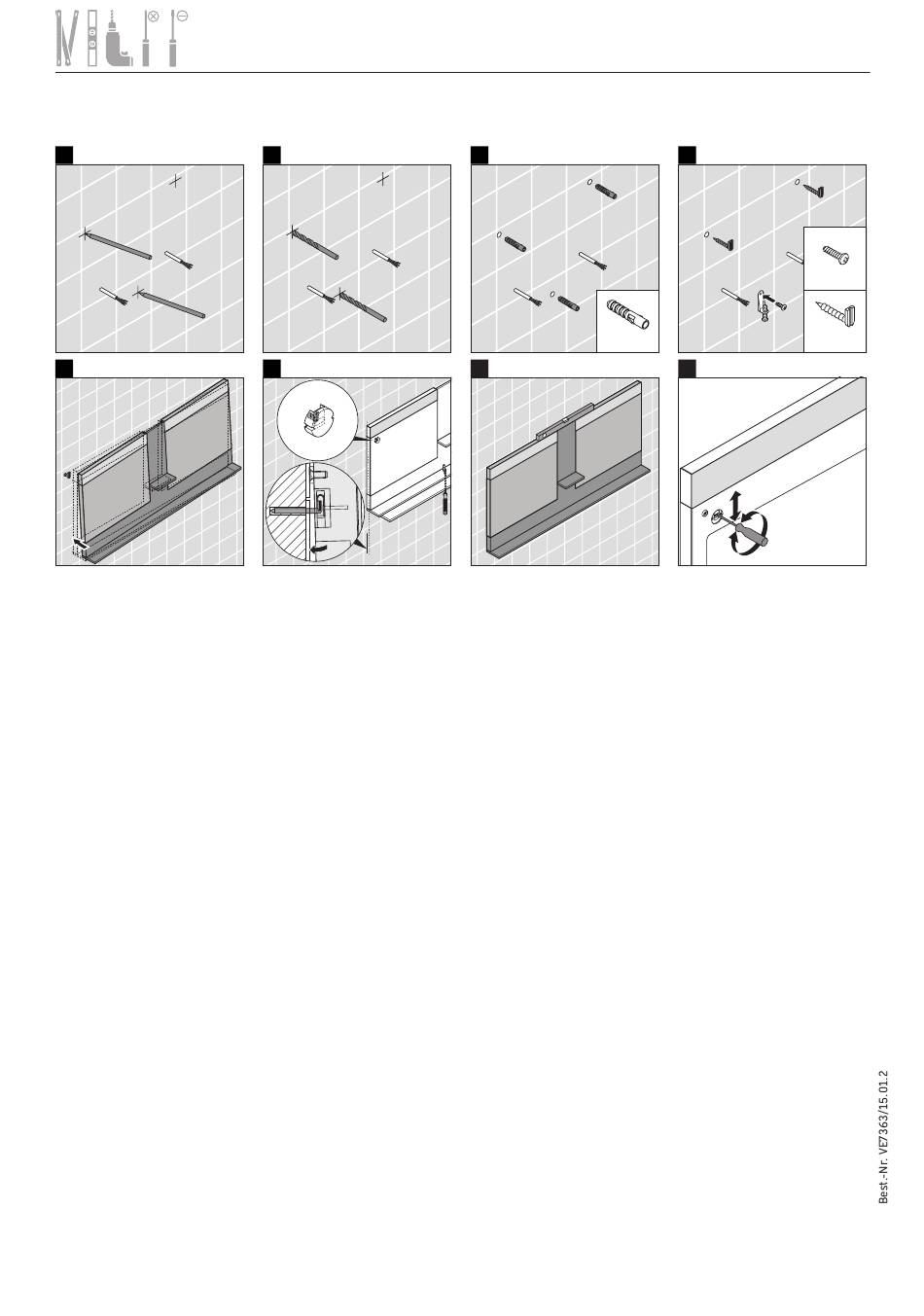 Best.-Nr. VE7363/15.01.2