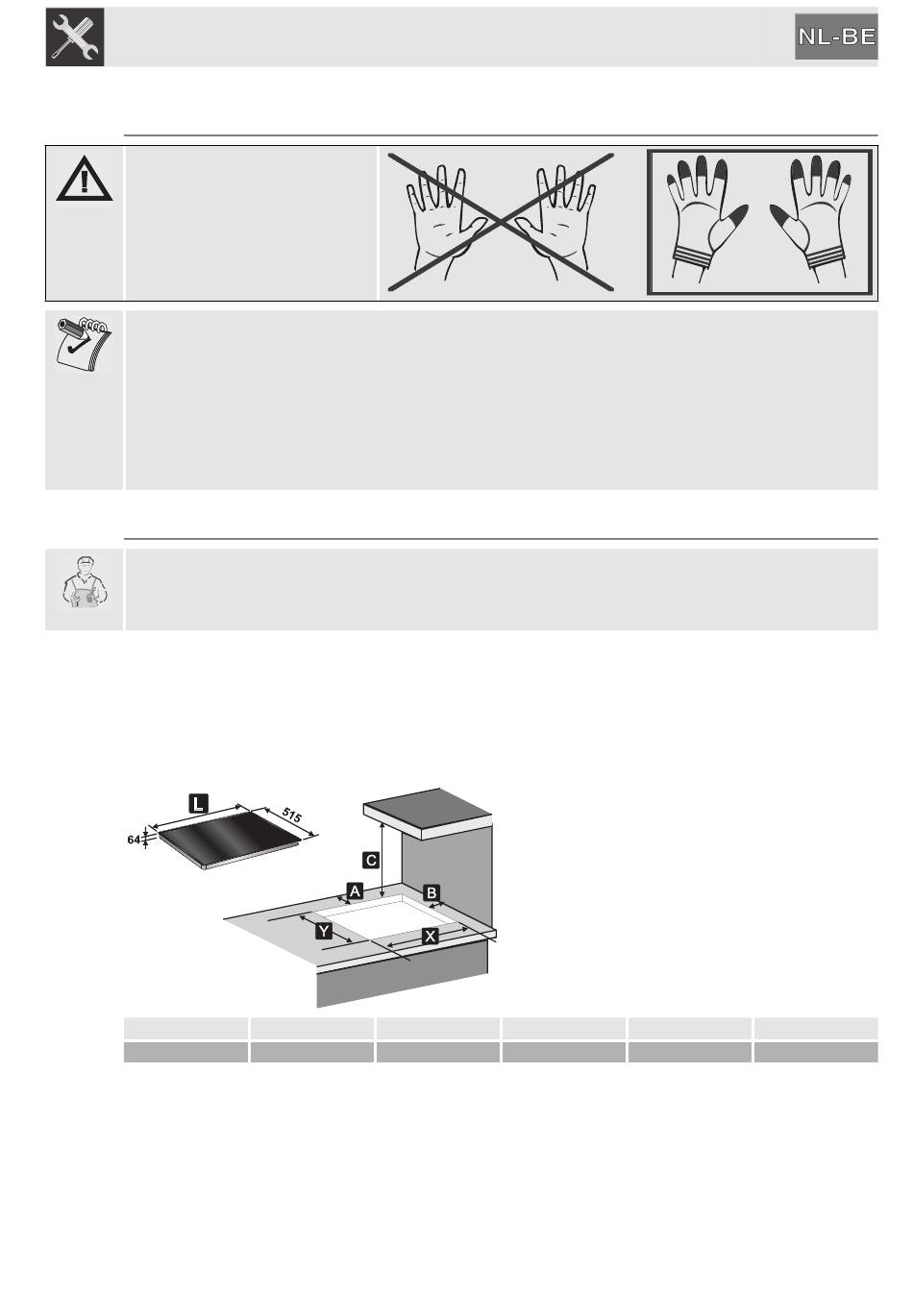 NL-BE

L

515

64

C

A

B

Y

X