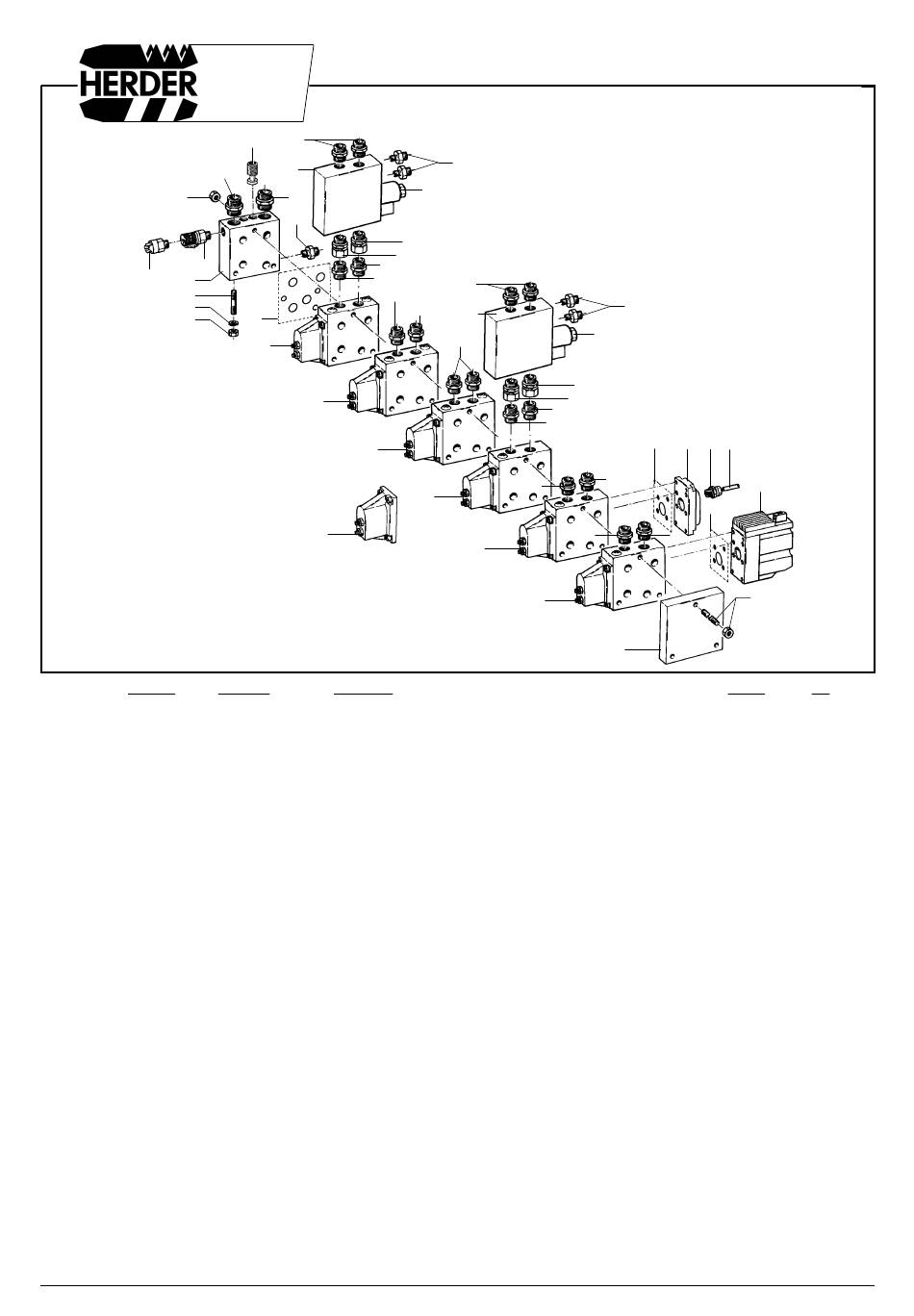 HERDER