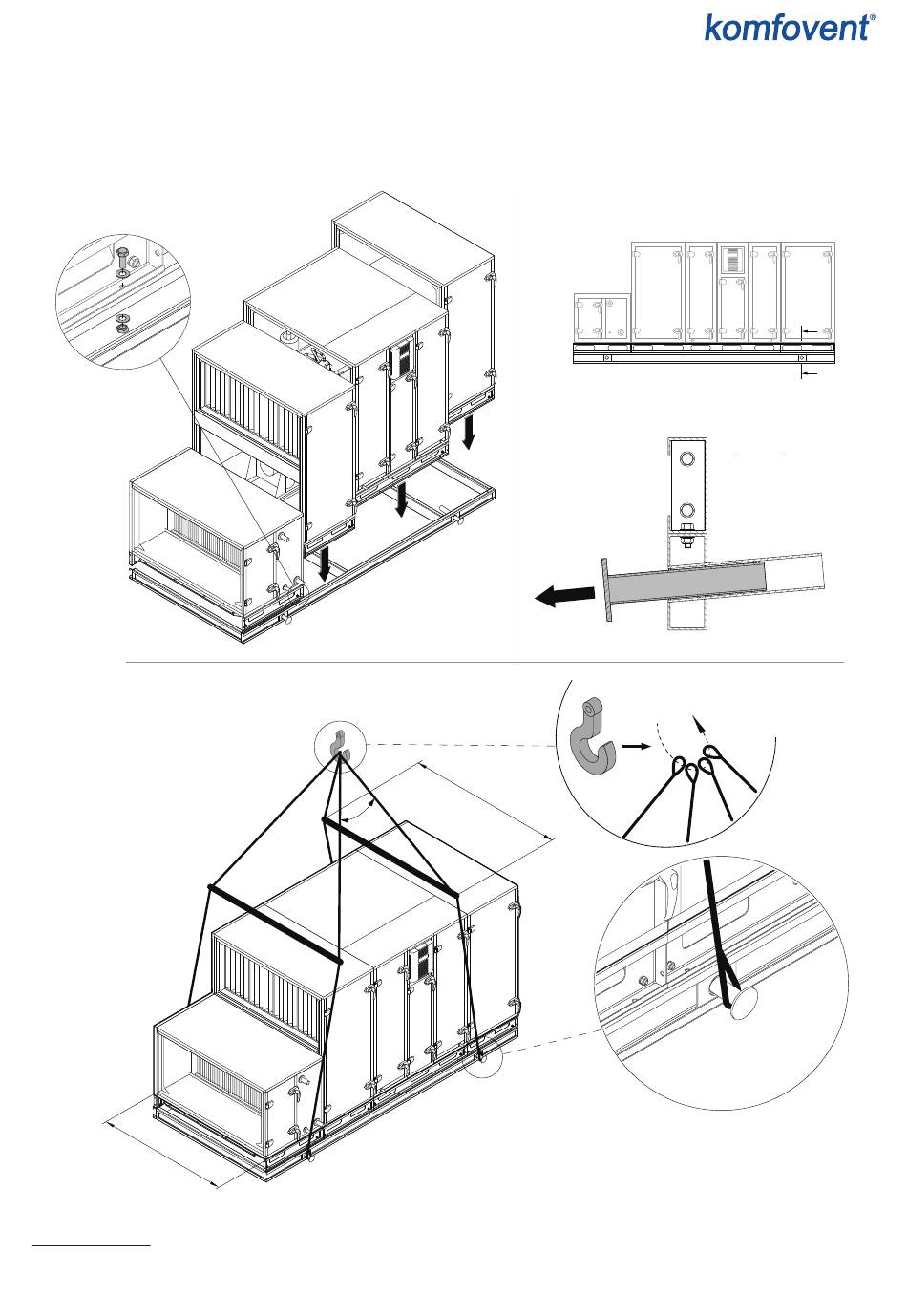 komfovent®