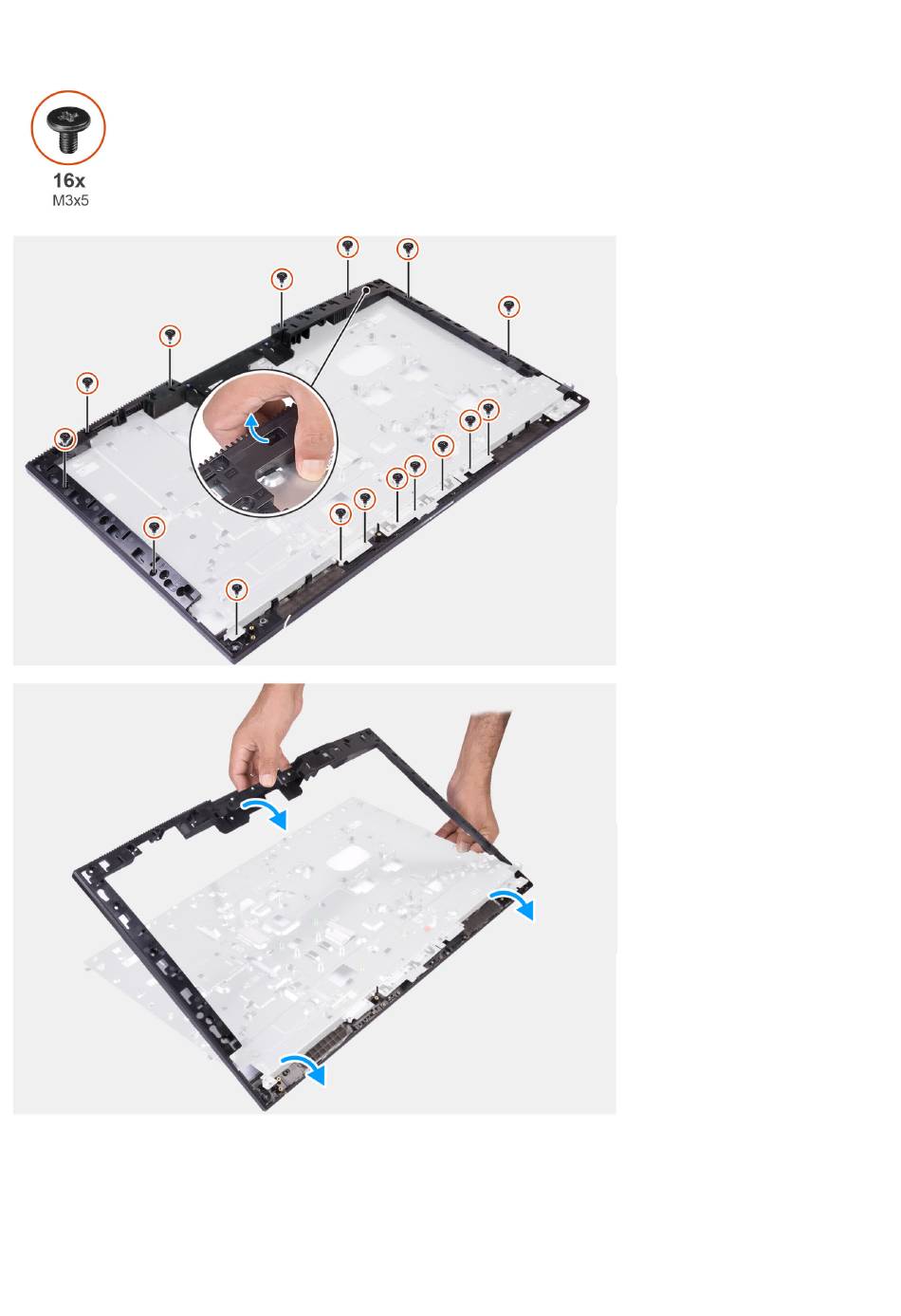 16x
M3x5