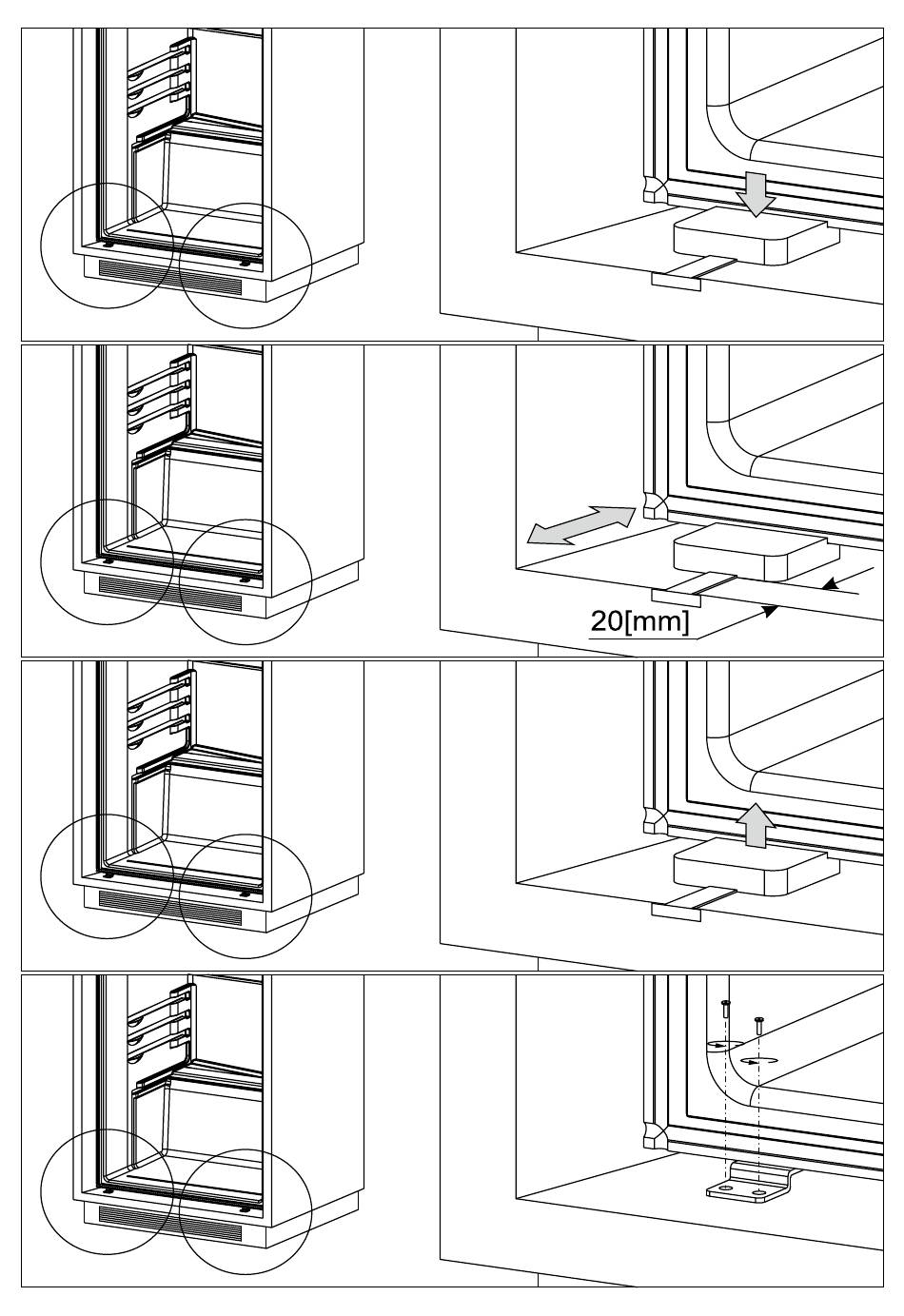 20[mm]