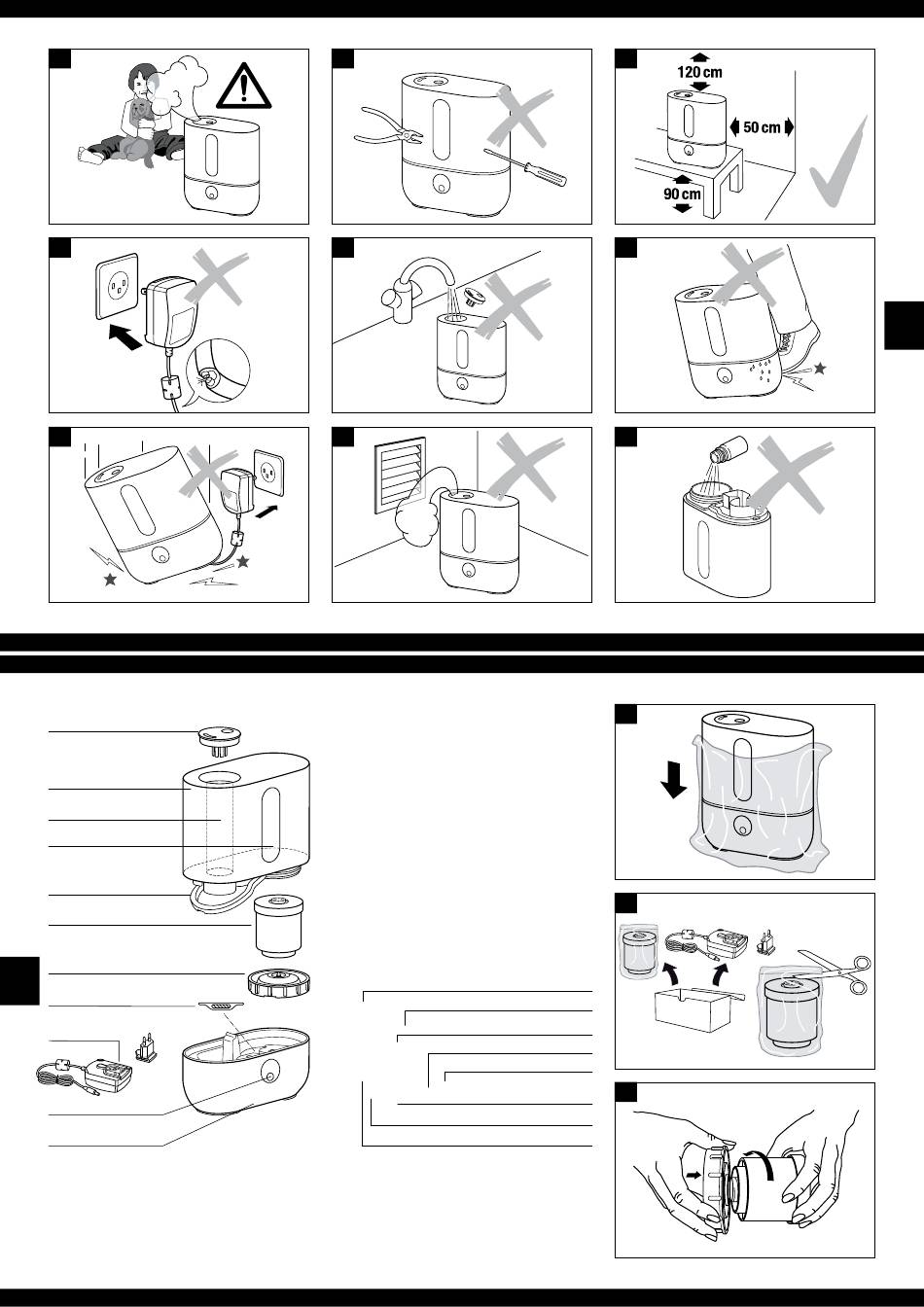 120 cm

50 cm

90 cm