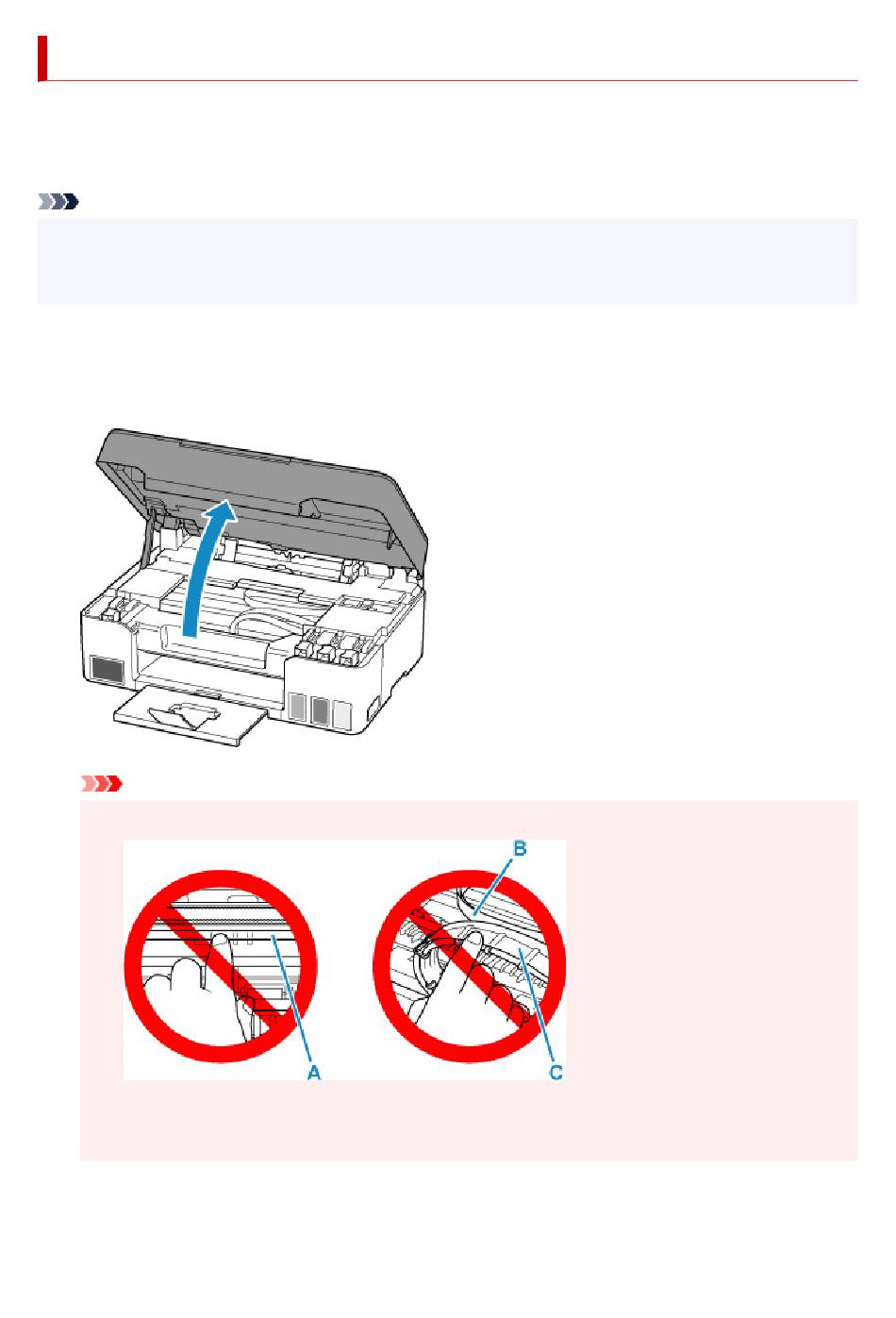 B

A

C